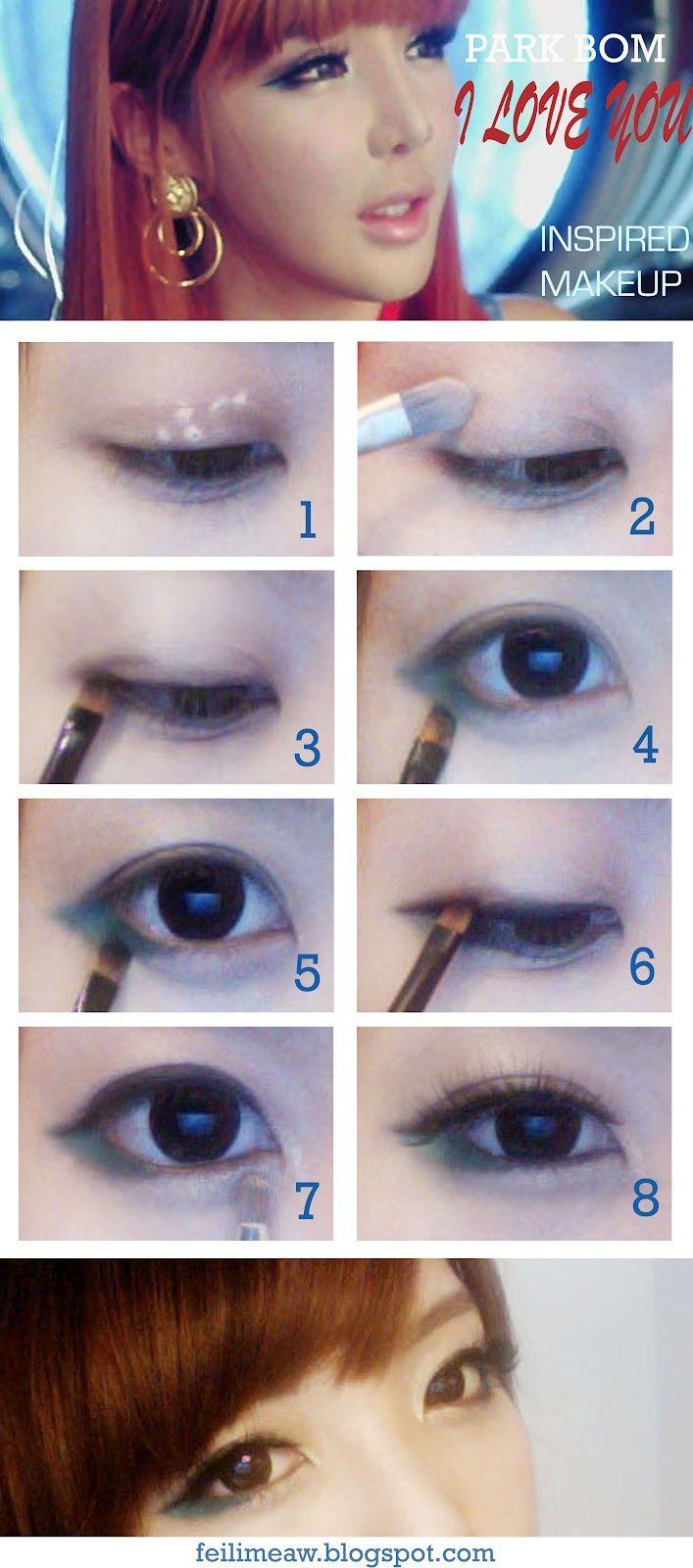 PARK BOM
I LOVE YOU

INSPIRED MAKEUP

1
2
3
4
5
6
7
8

feilimeaw.blogspot.com