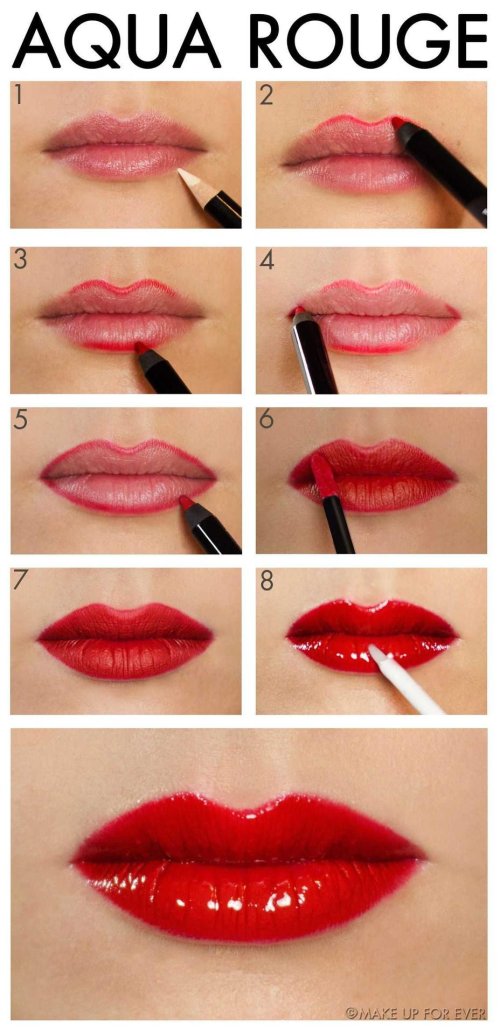 AQUA ROUGE

1

2

3

4

5

6

7

8

©MAKE UP FOR EVER