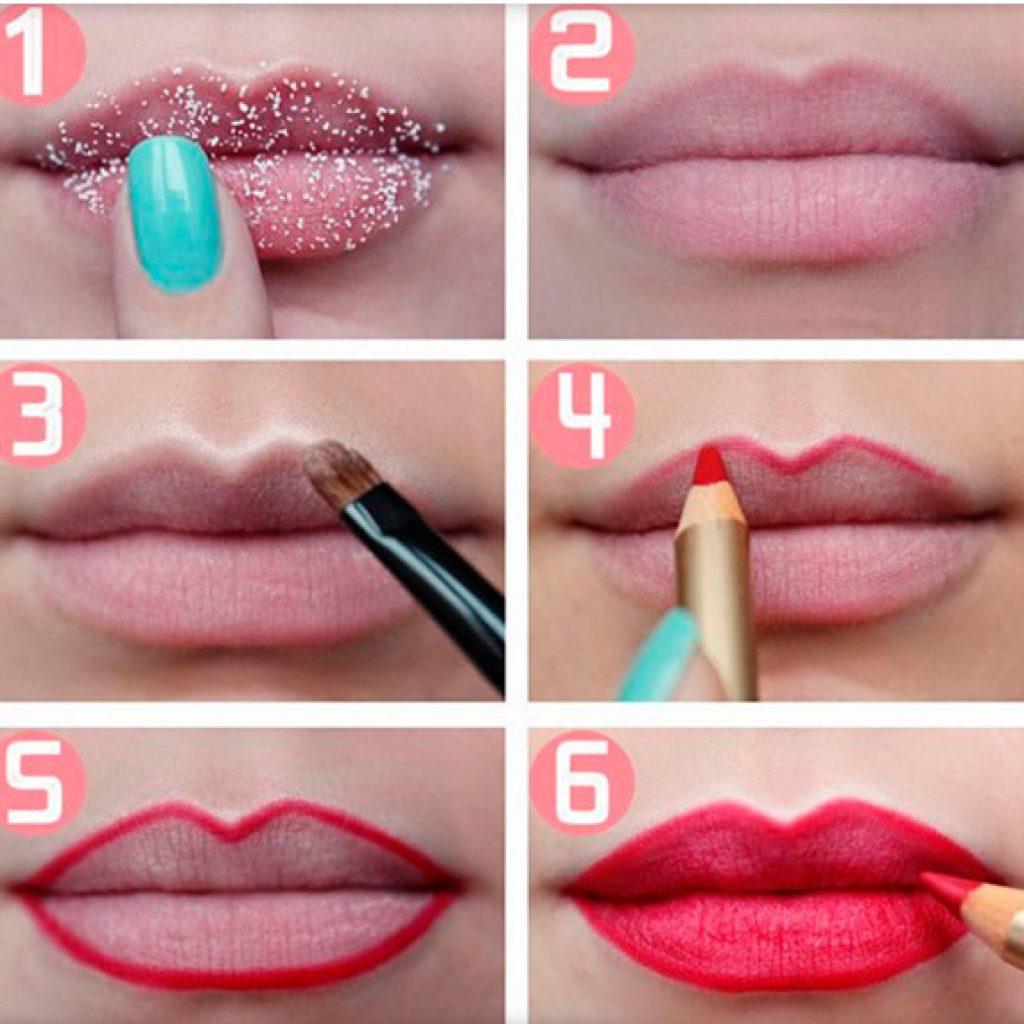 1

2

3

4

5

6