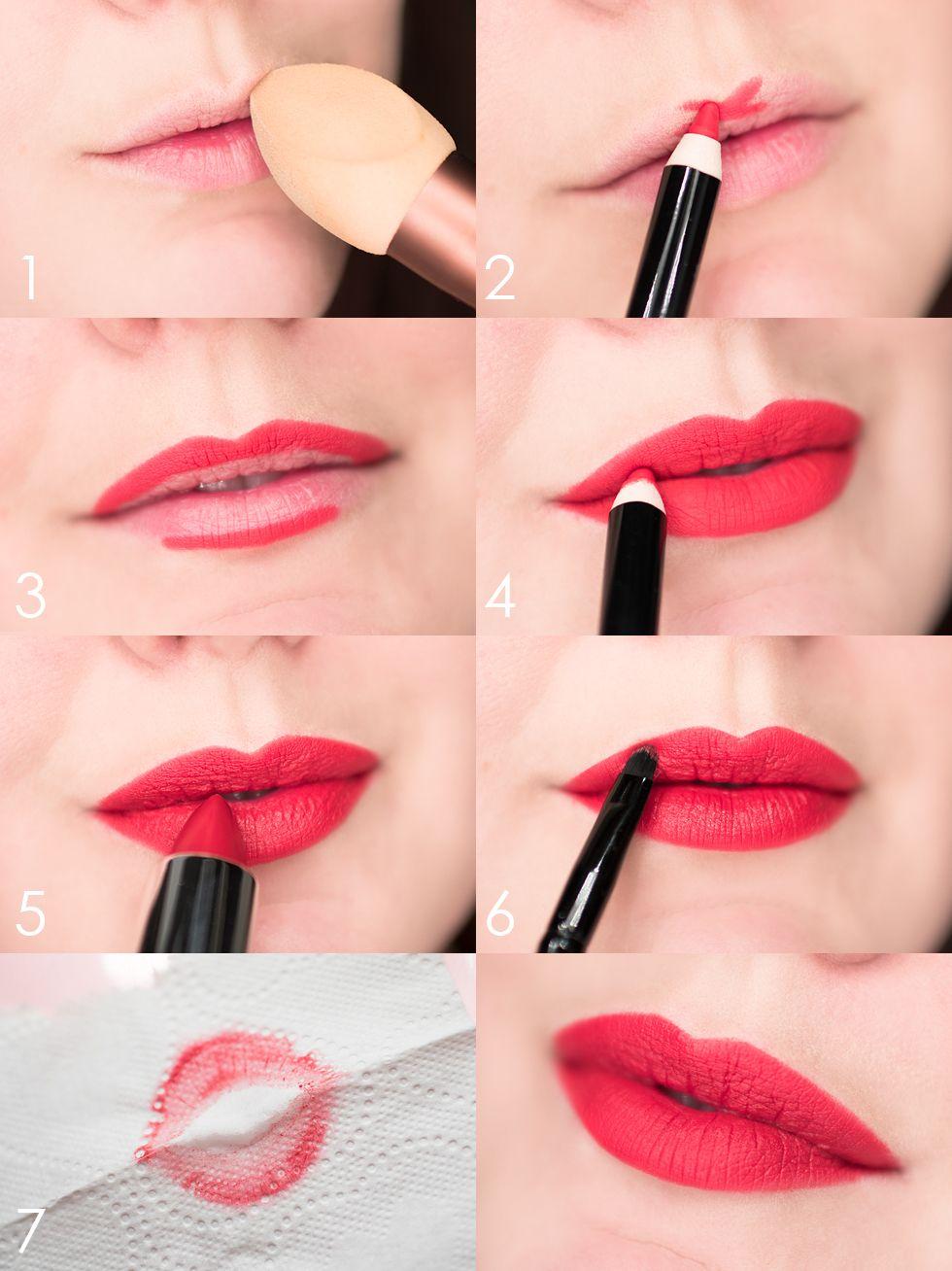 1

2

3

4

5

6

7