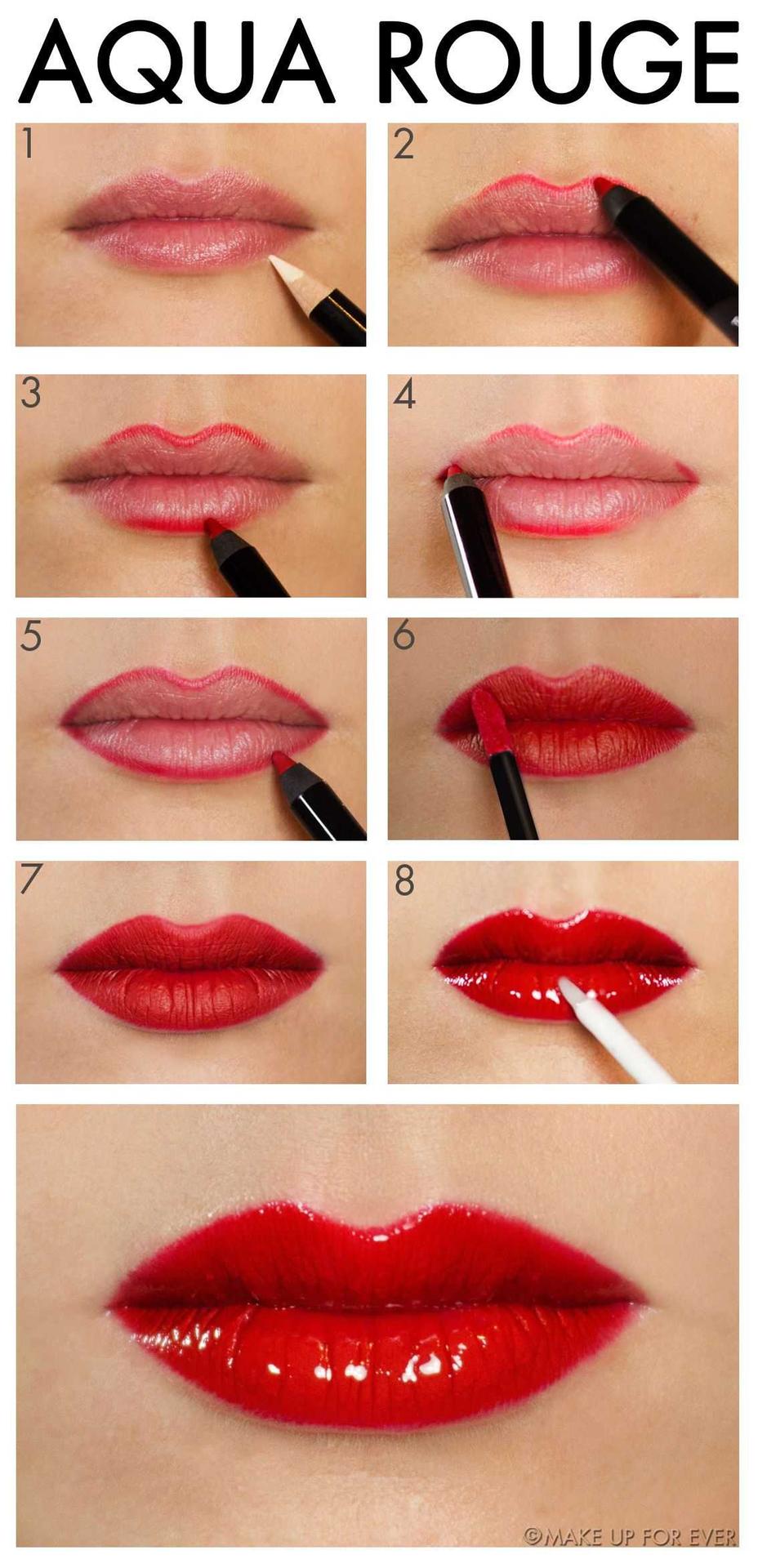 AQUA ROUGE

1

2

3

4

5

6

7

8

©MAKE UP FOR EVER