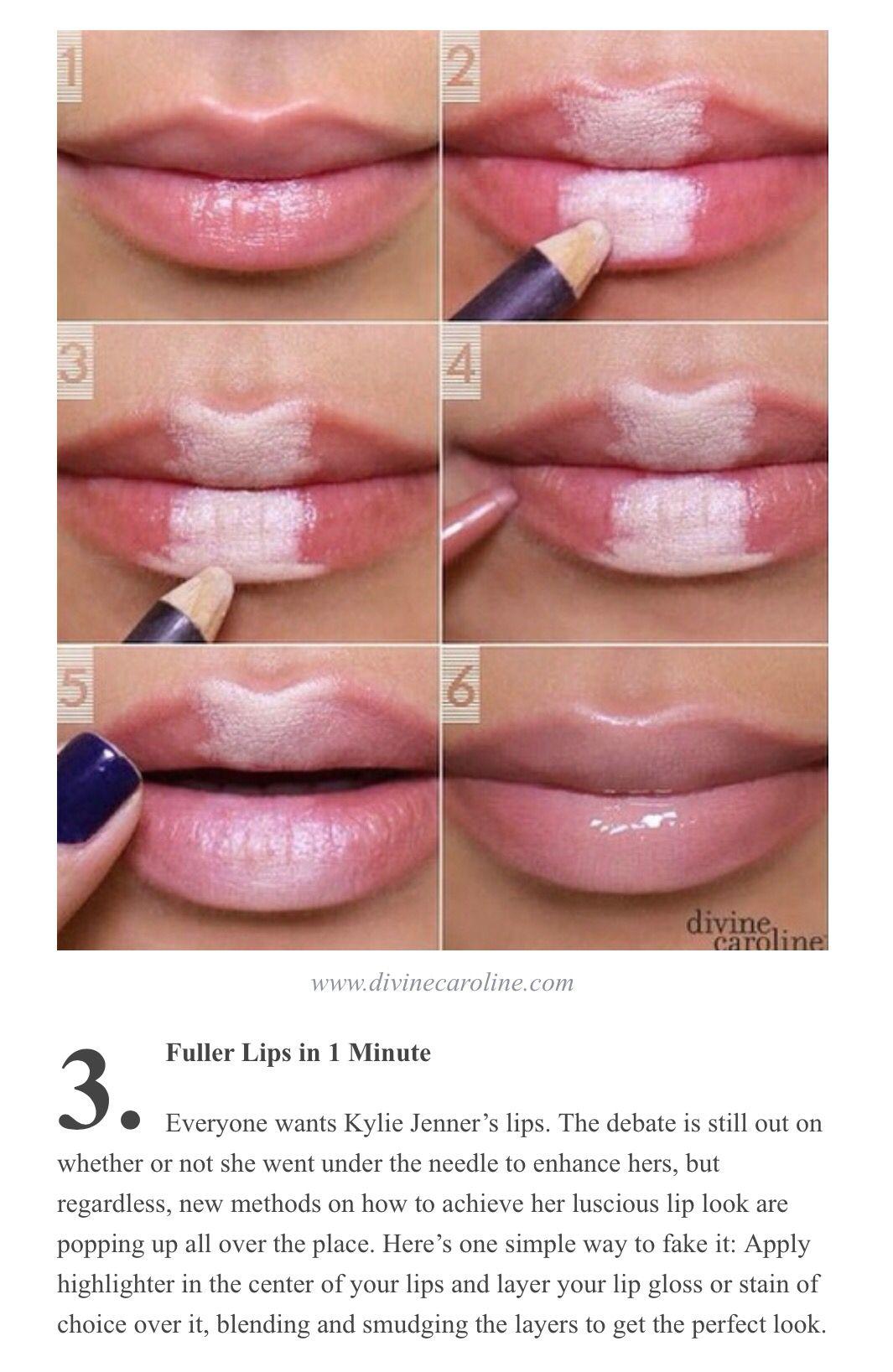 1

2

3

4

5

6

divine caroline

www.divinecaroline.com

3. Fuller Lips in 1 Minute

Everyone wants Kylie Jenner's lips. The debate is still out on whether or not she went under the needle to enhance hers, but regardless, new methods on how to achieve her luscious lip look are popping up all over the place. Here's one simple way to fake it: Apply highlighter in the center of your lips and layer your lip gloss or stain of choice over it, blending and smudging the layers to get the perfect look.