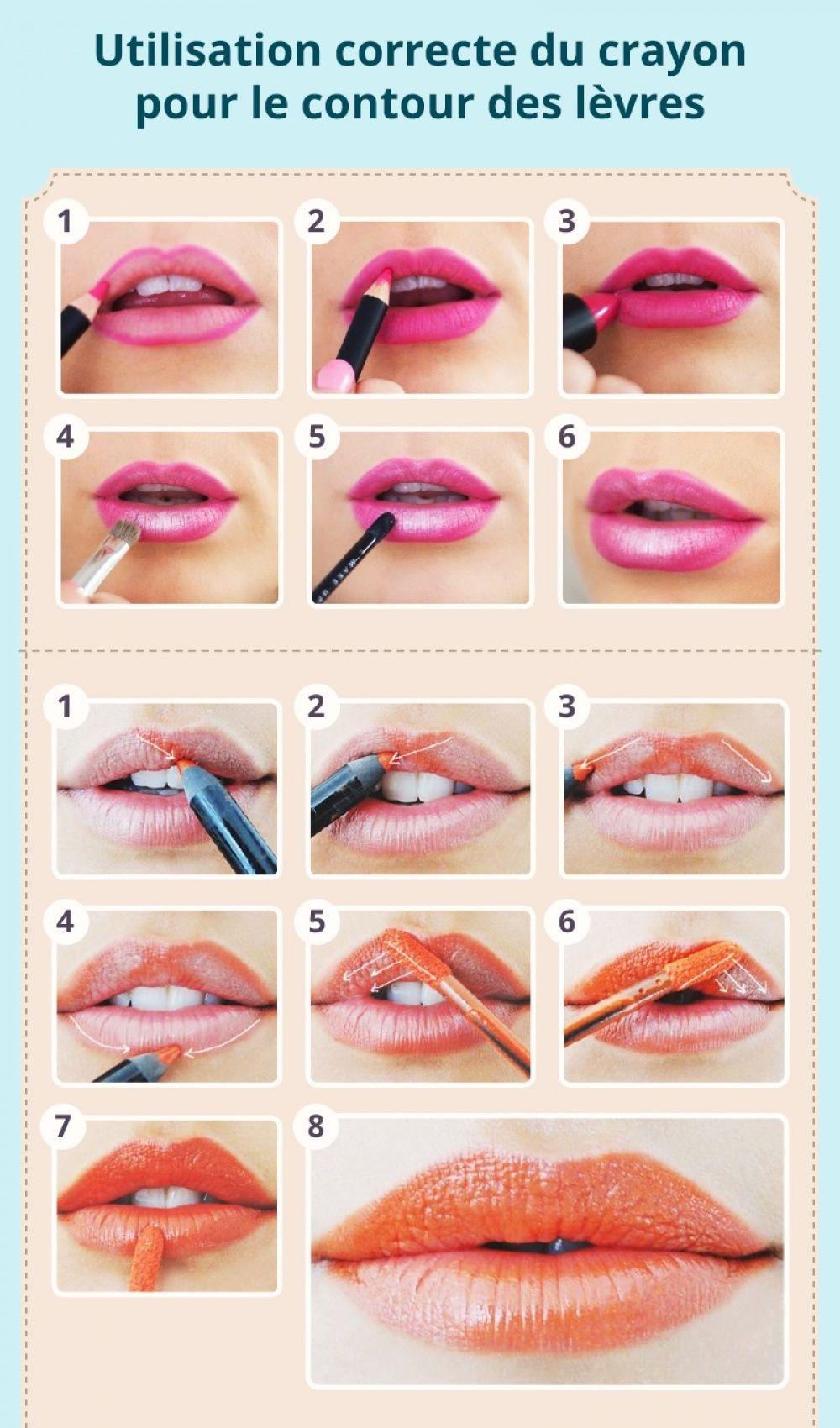 Utilisation correcte du crayon pour le contour des lèvres

1

2

3

4

5

6

1

2

3

4

5

6

7

8