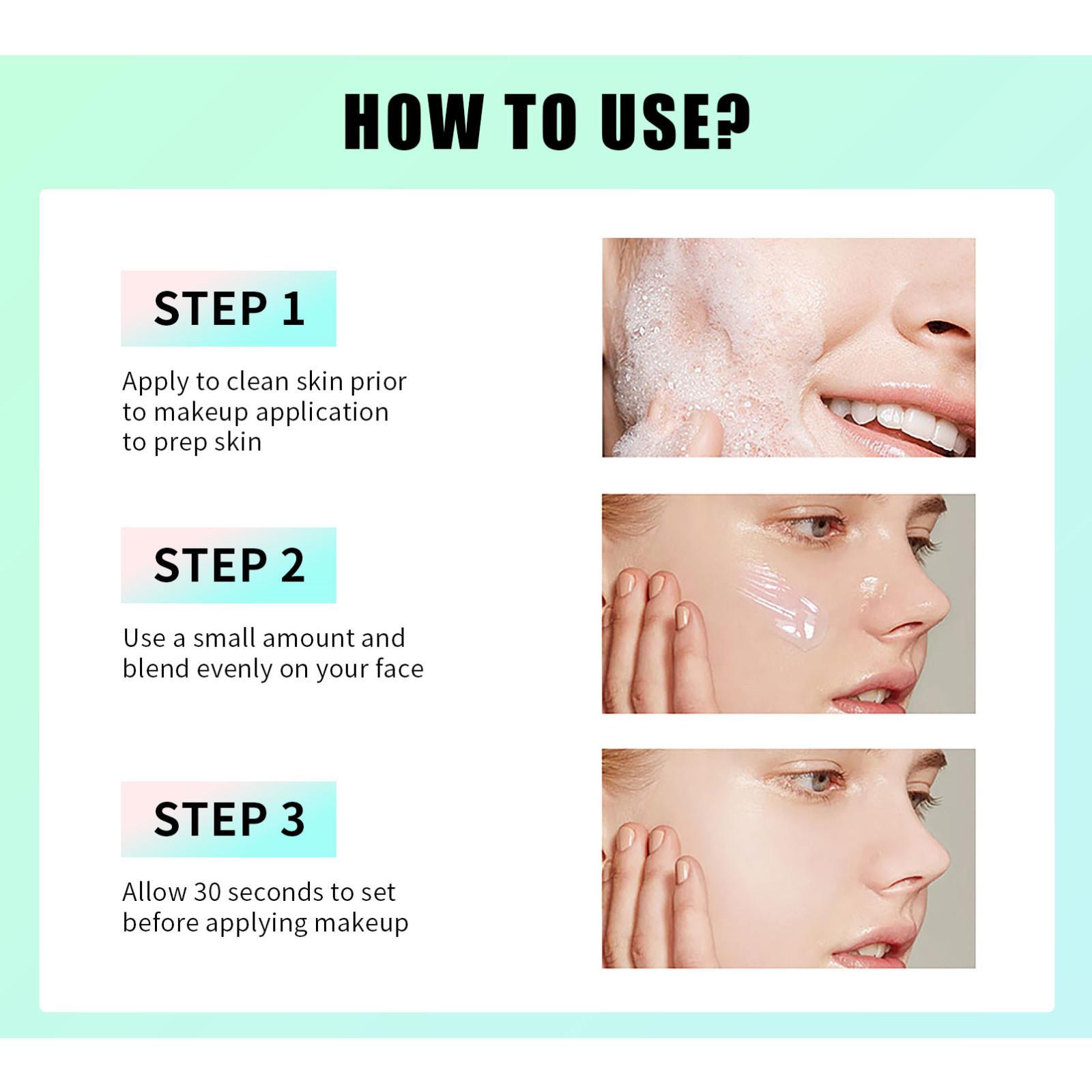 HOW TO USE?

STEP 1

Apply to clean skin prior to makeup application to prep skin

STEP 2

Use a small amount and blend evenly on your face

STEP 3

Allow 30 seconds to set before applying makeup