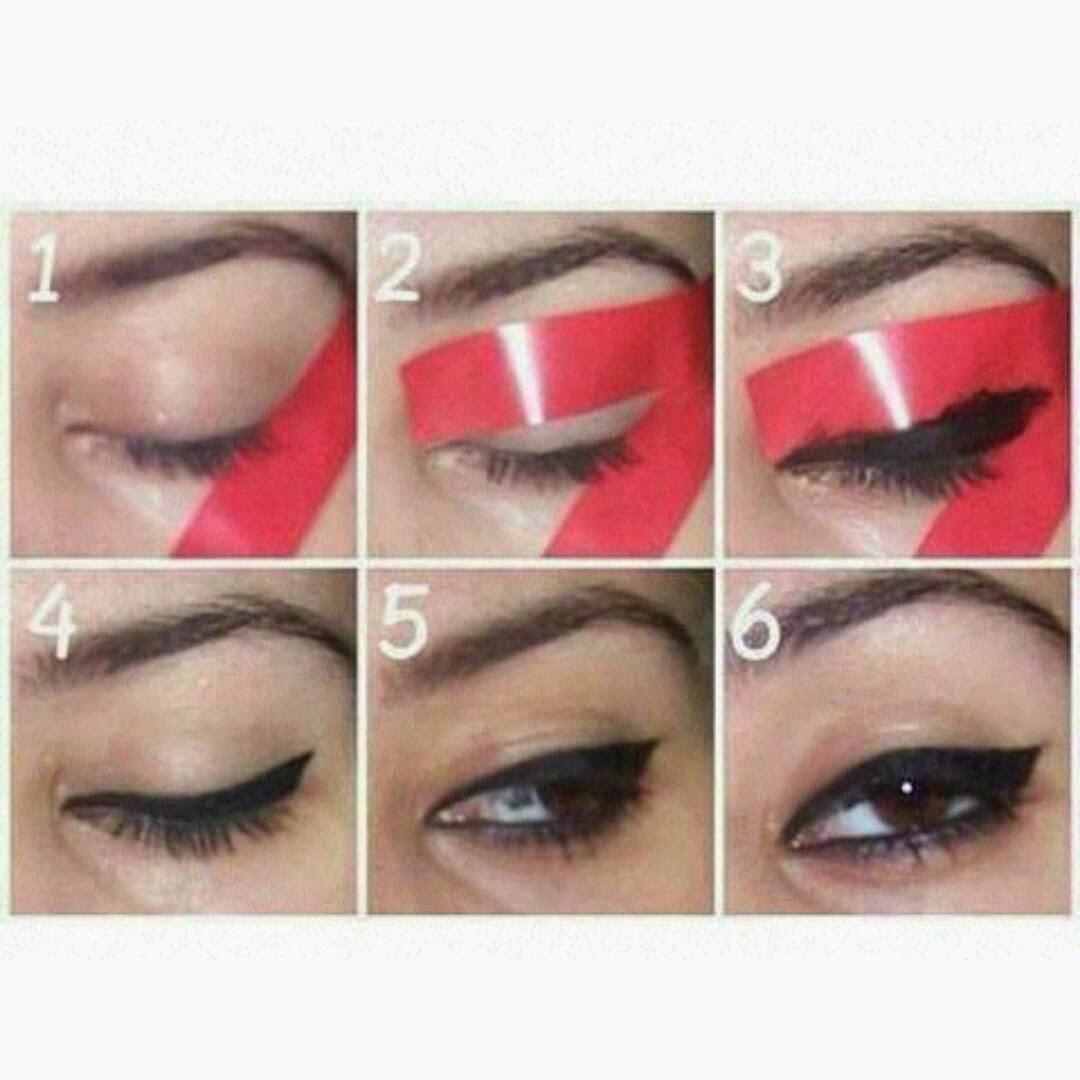 1
2
3
4
5
6