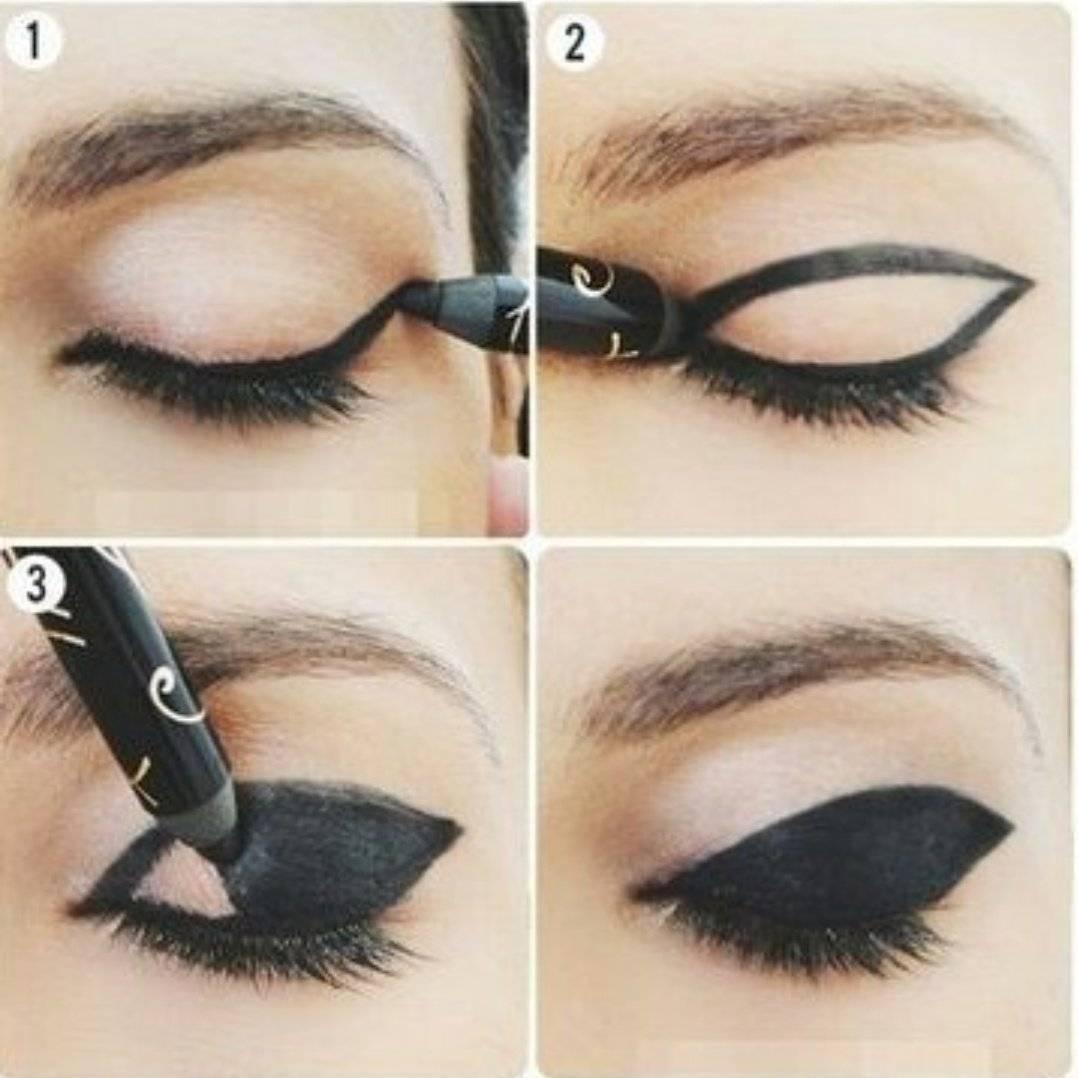 1

2

3