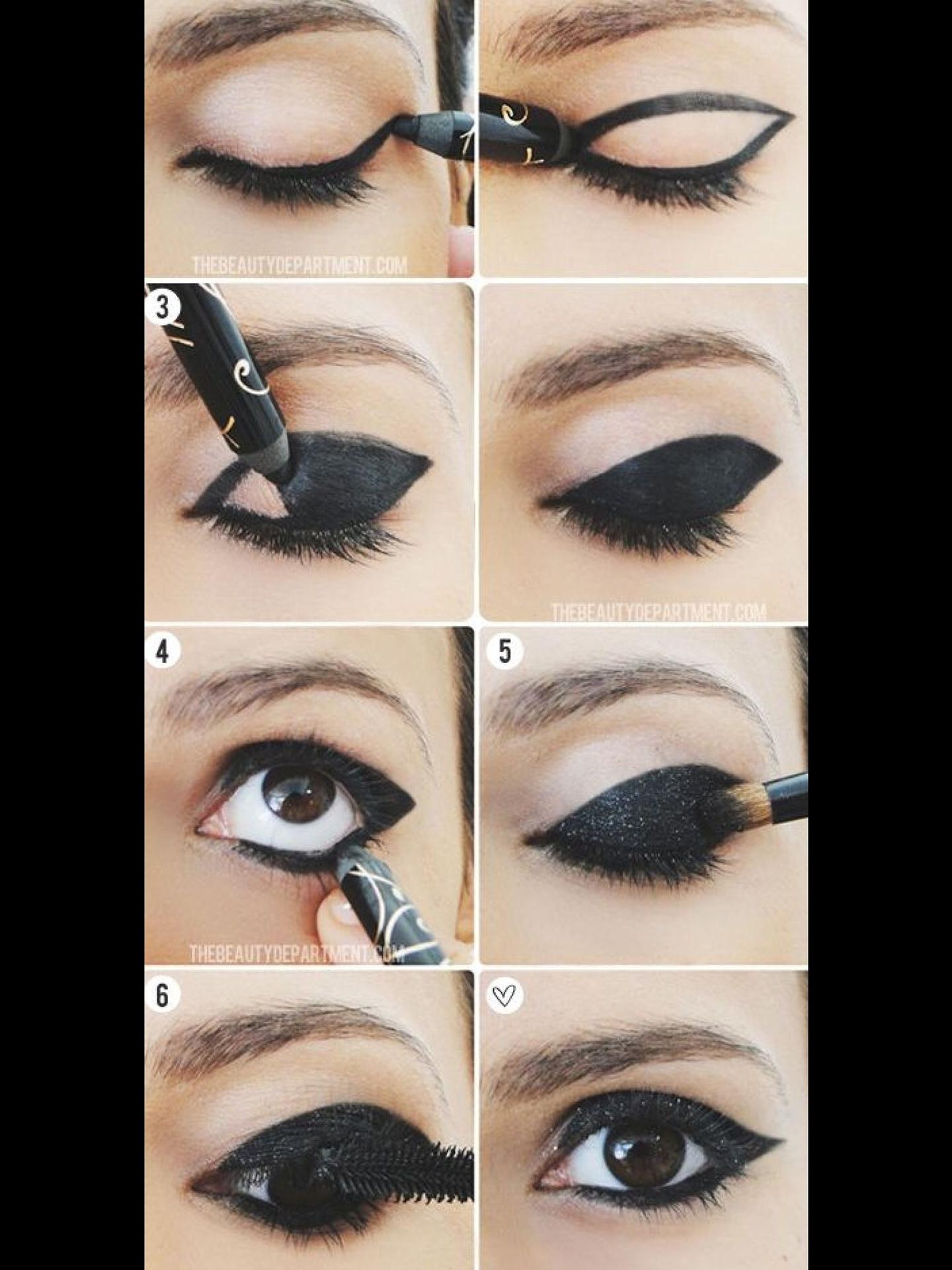 THEBEAUTYDEPARTMENT.COM

3

THEBEAUTYDEPARTMENT.COM

4

5

THEBEAUTYDEPARTMENT.COM

6

♡