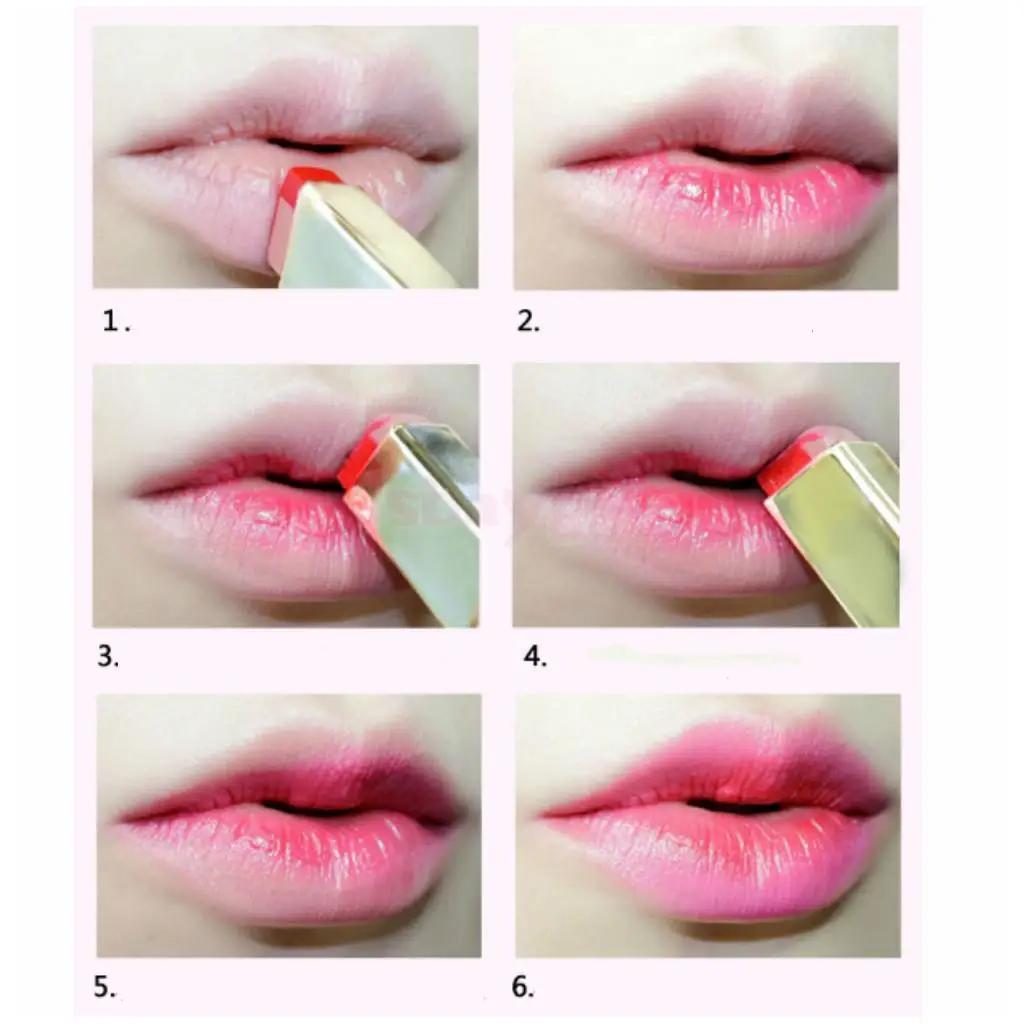 1.

2.

3.

4.

5.

6.