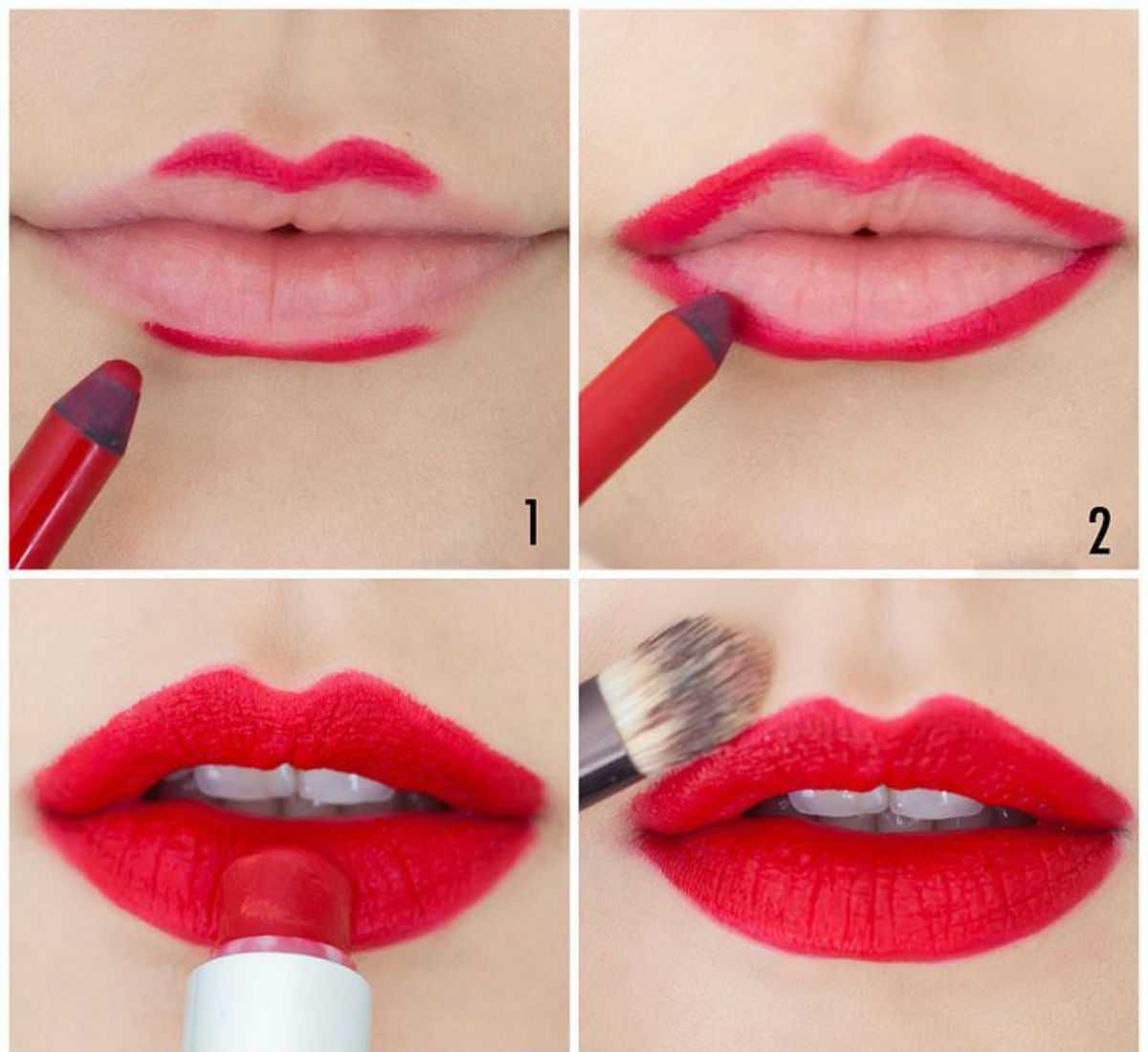 1

2