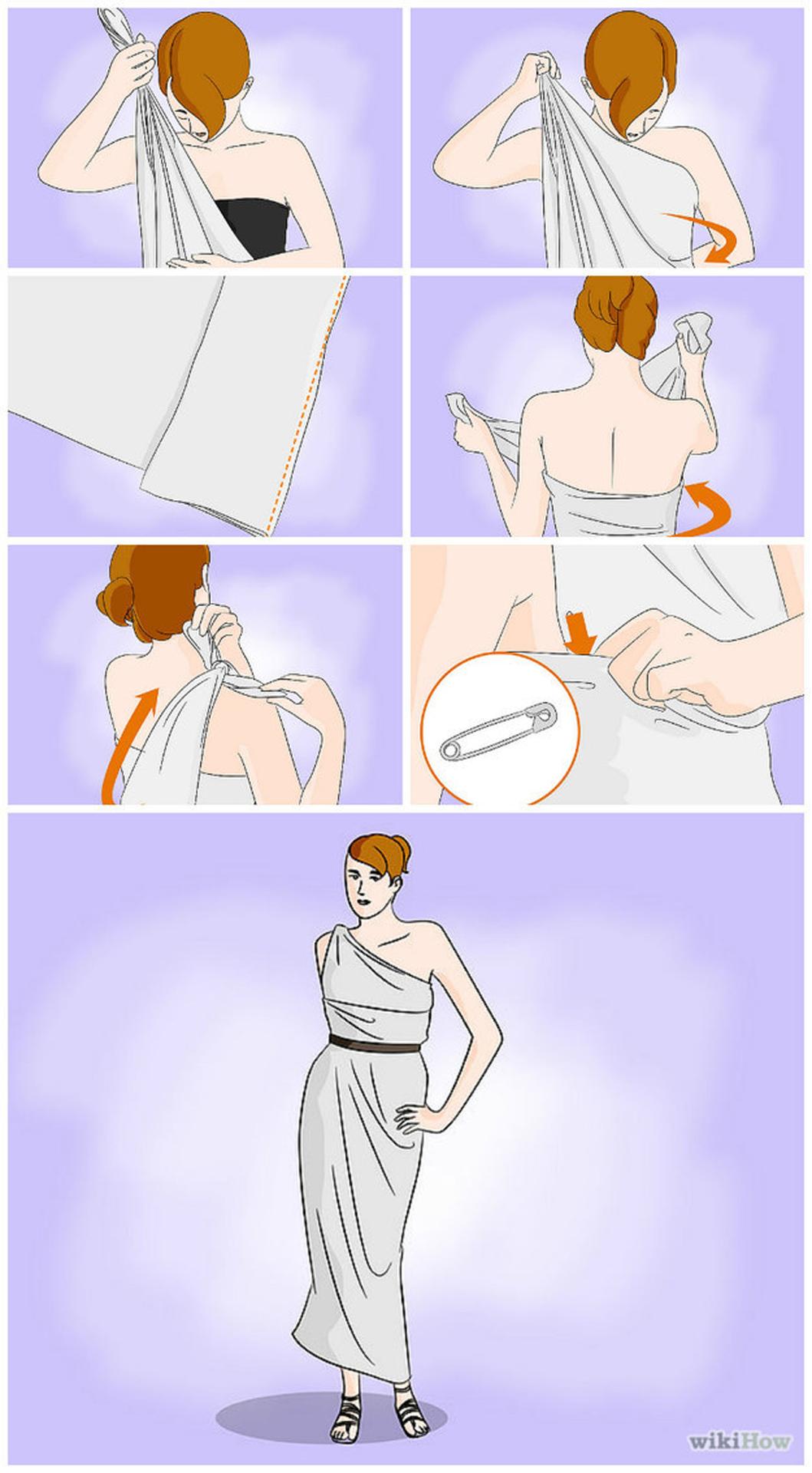 wikiHow