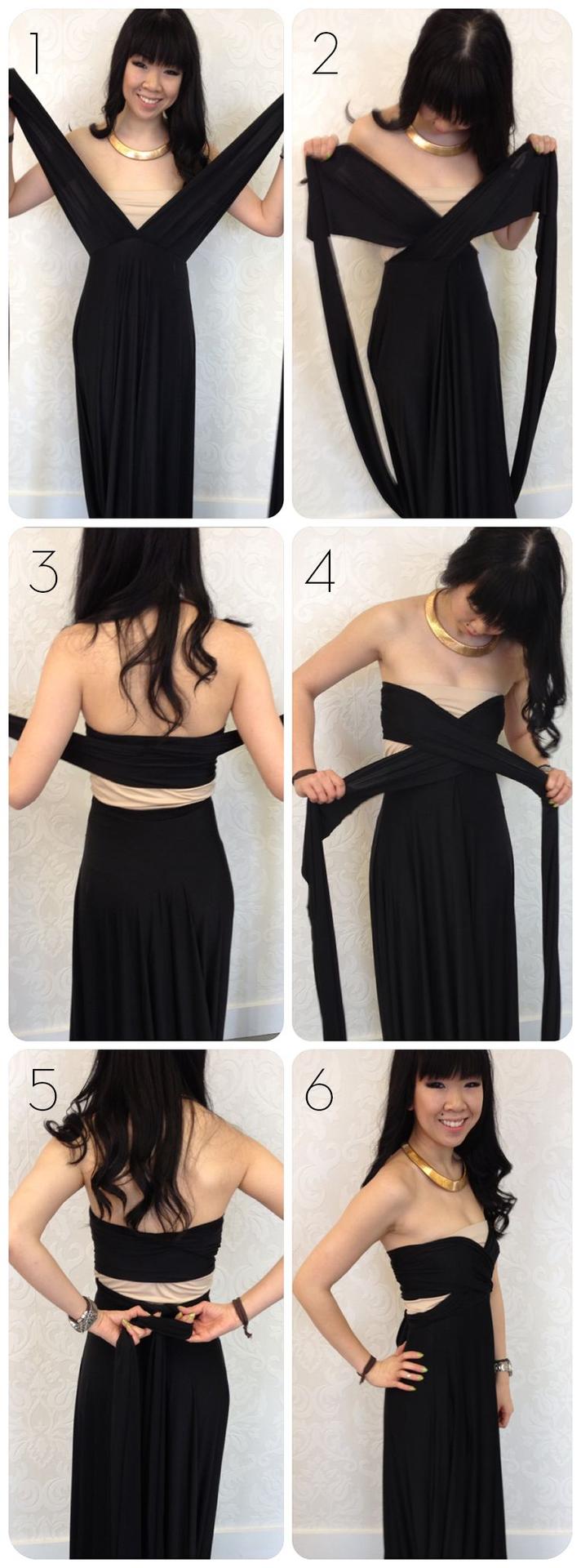 1

2

3

4

5

6