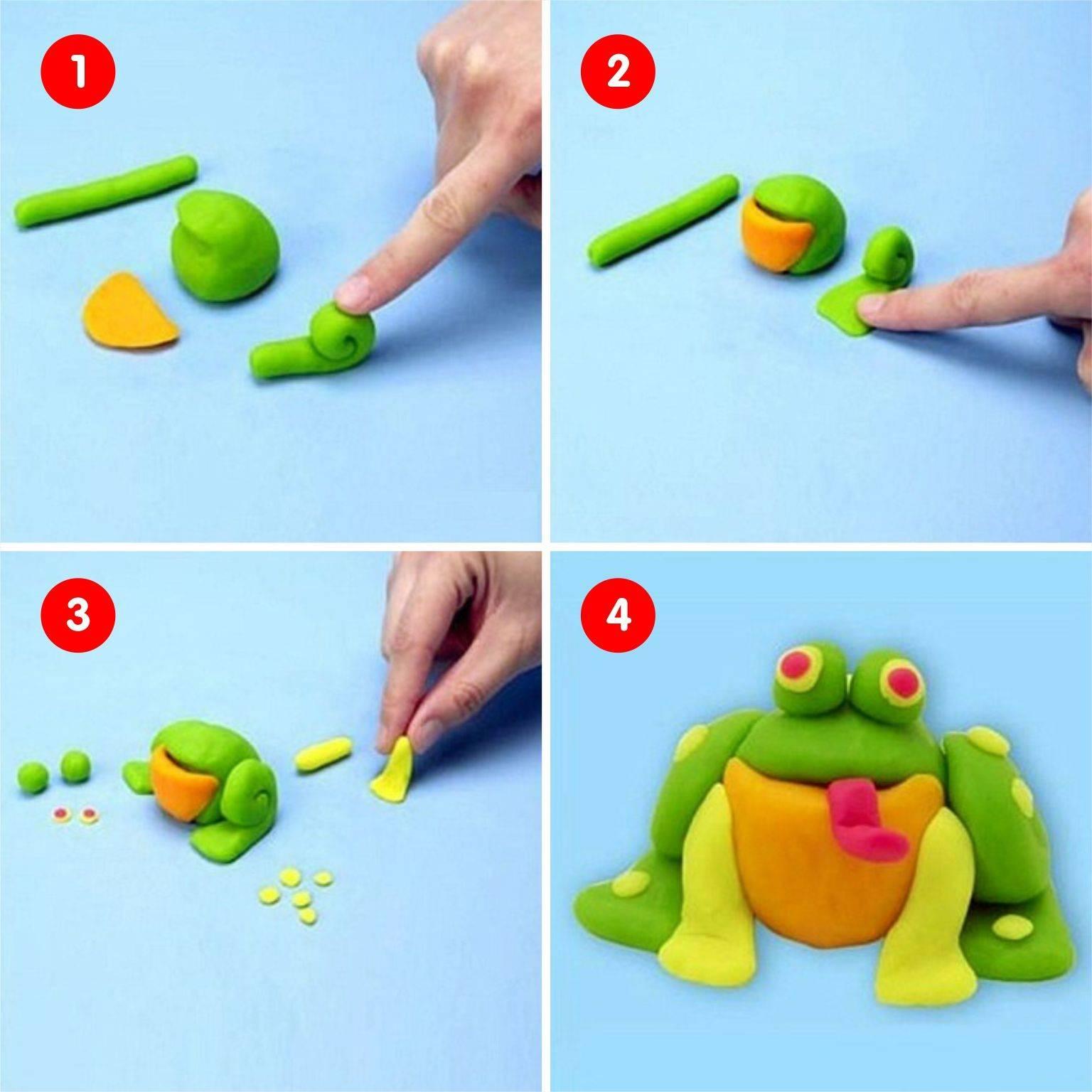 1

2

3

4