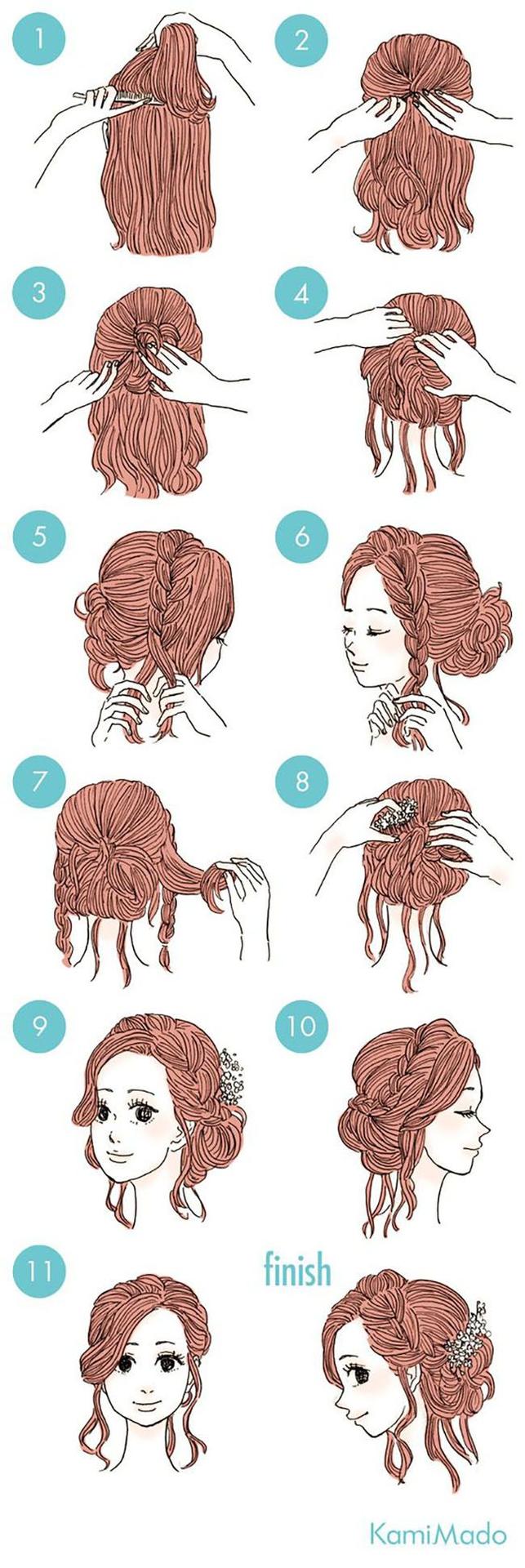 1
2
3
4
5
6
7
8
9
10
11
finish
KamiMado