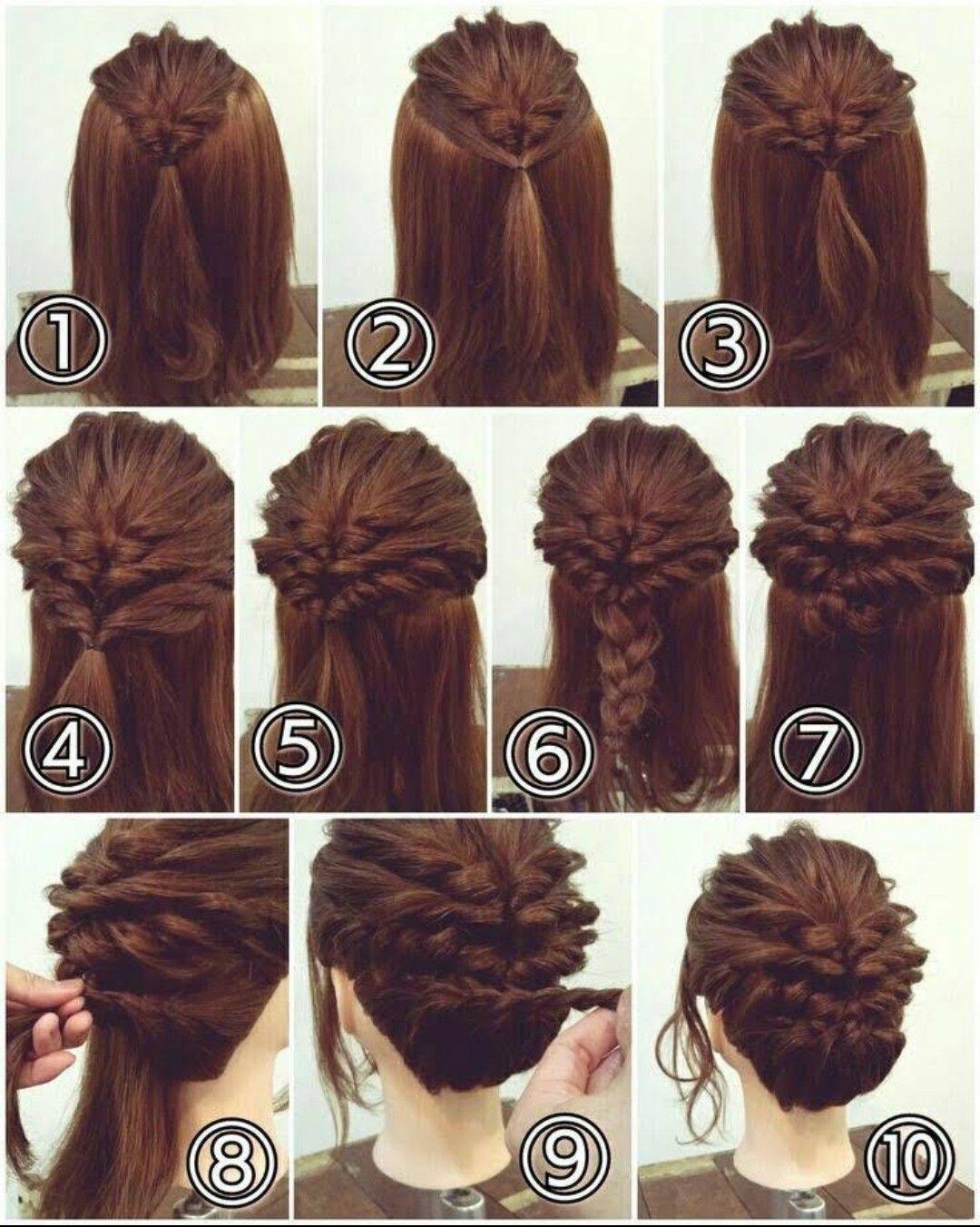 ①
②
③
④
⑤
⑥
⑦
⑧
⑨
⑩