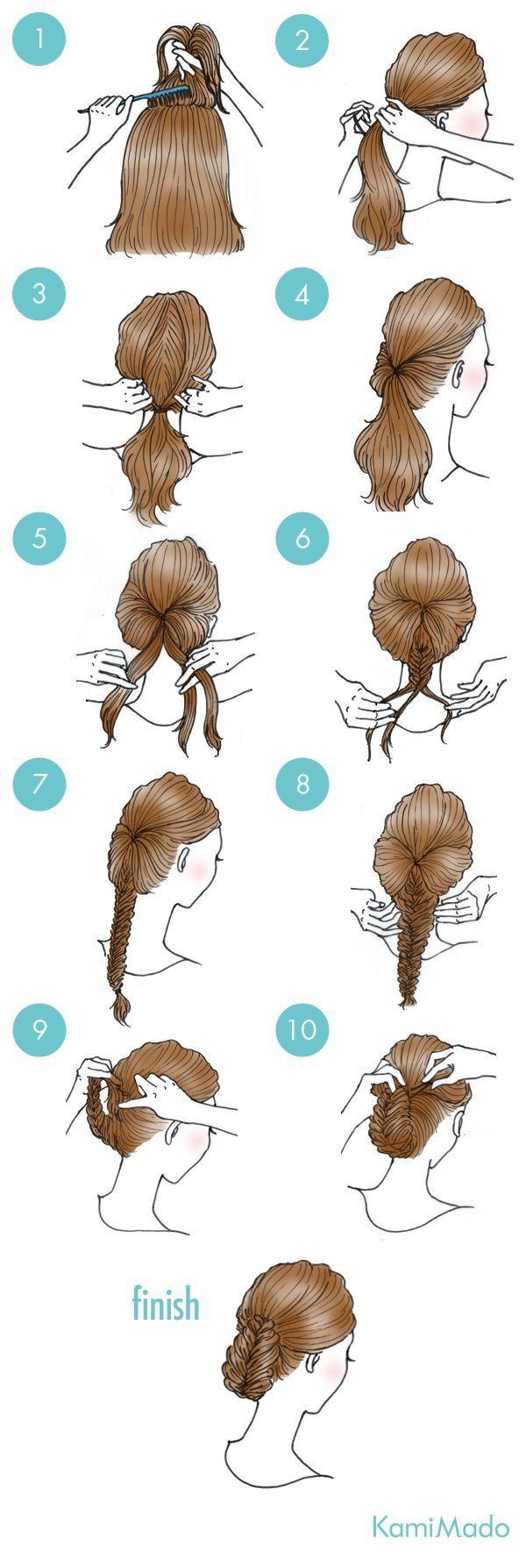 1
2
3
4
5
6
7
8
9
10
finish
KamiMado