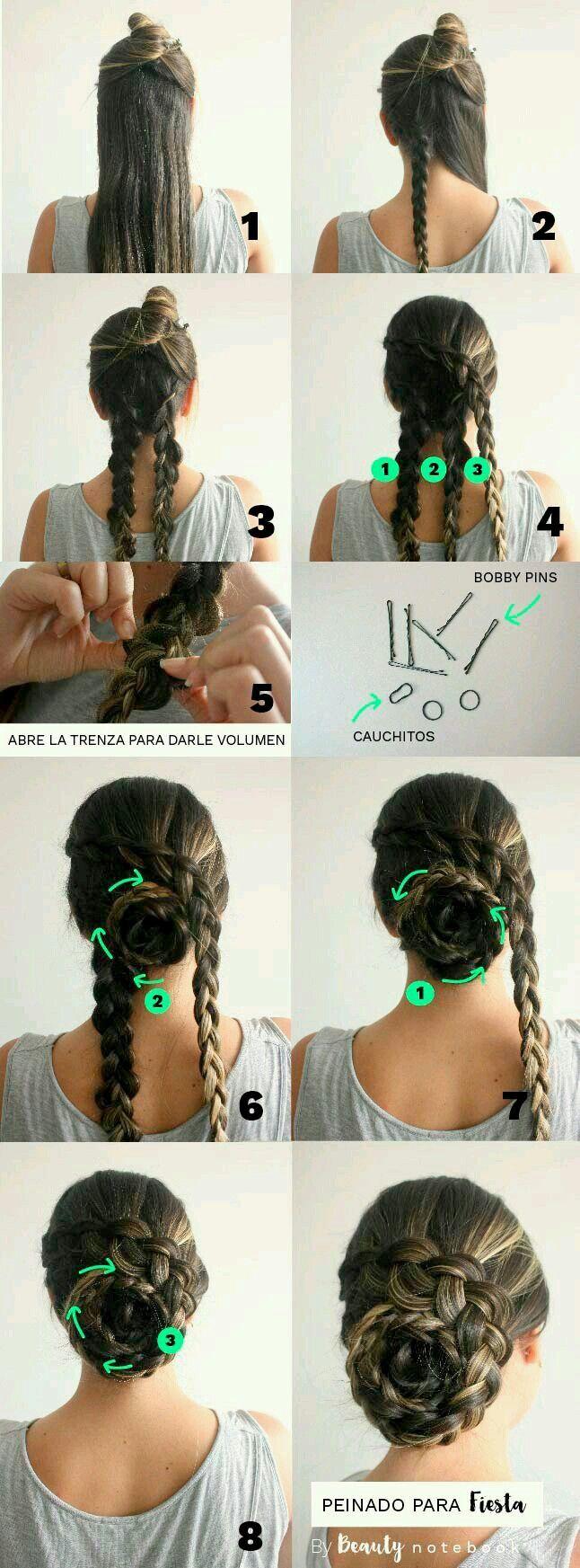 1

2

3

1 2 3

4

5

ABRE LA TRENZA PARA DARLE VOLUMEN

BOBBY PINS

CAUCHITOS

2

6

1

7

3

8

PEINADO PARA Fiesta

By Beauty notebook