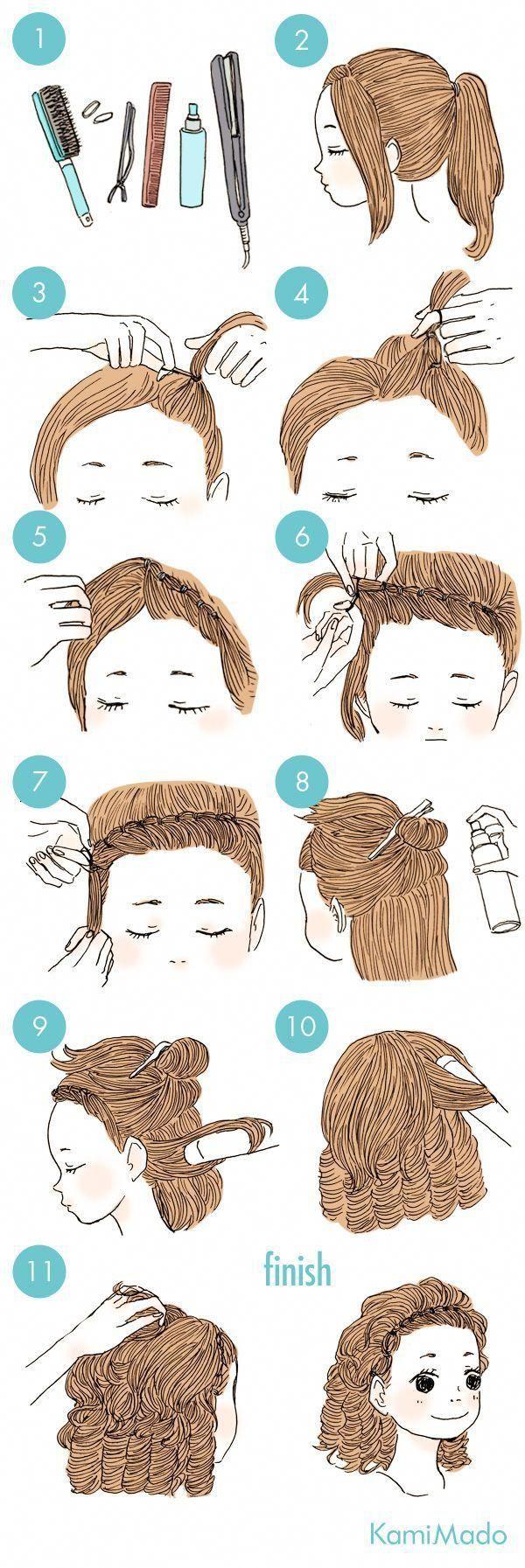 1
2
3
4
5
6
7
8
9
10
11
finish
KamiMado