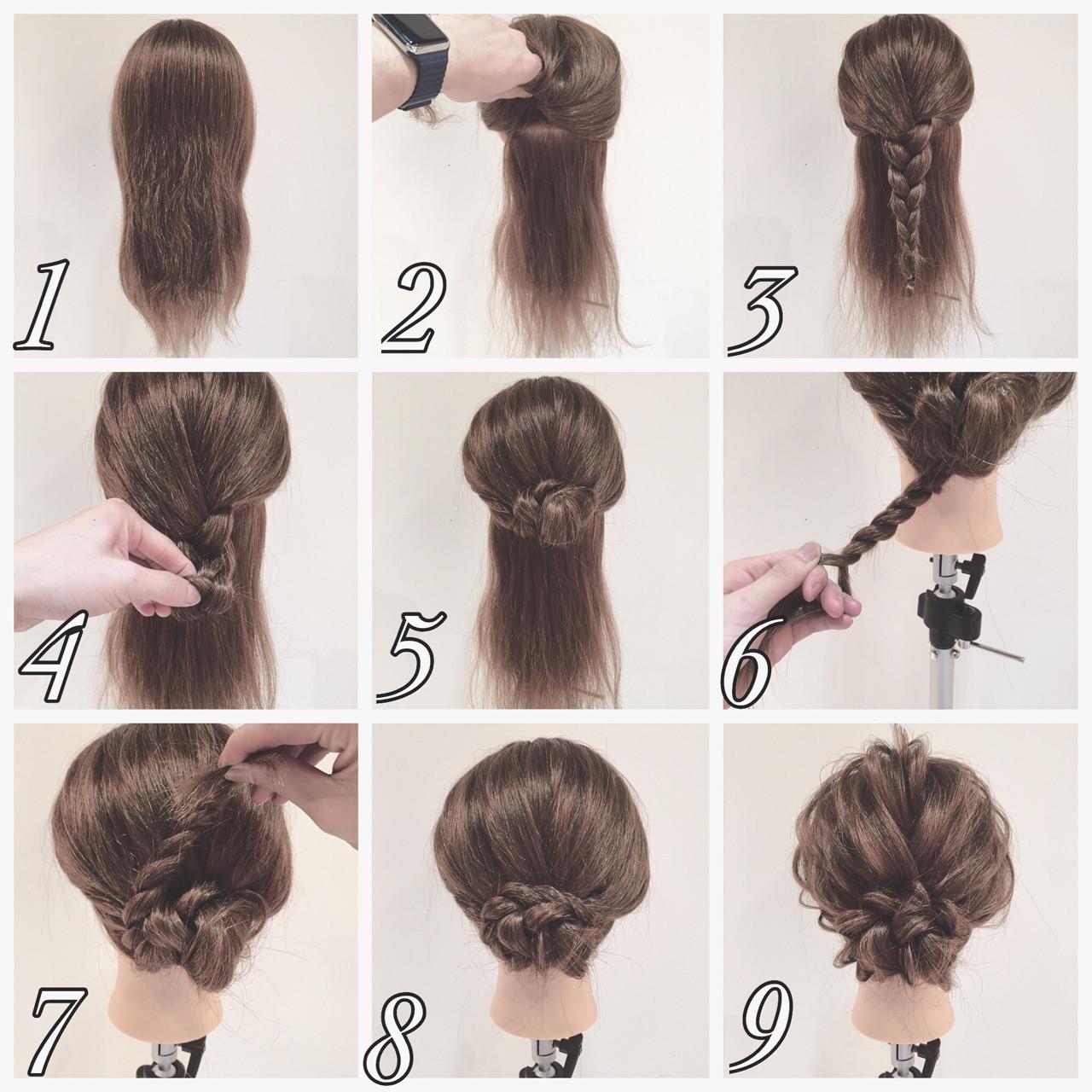 1

2

3

4

5

6

7

8

9