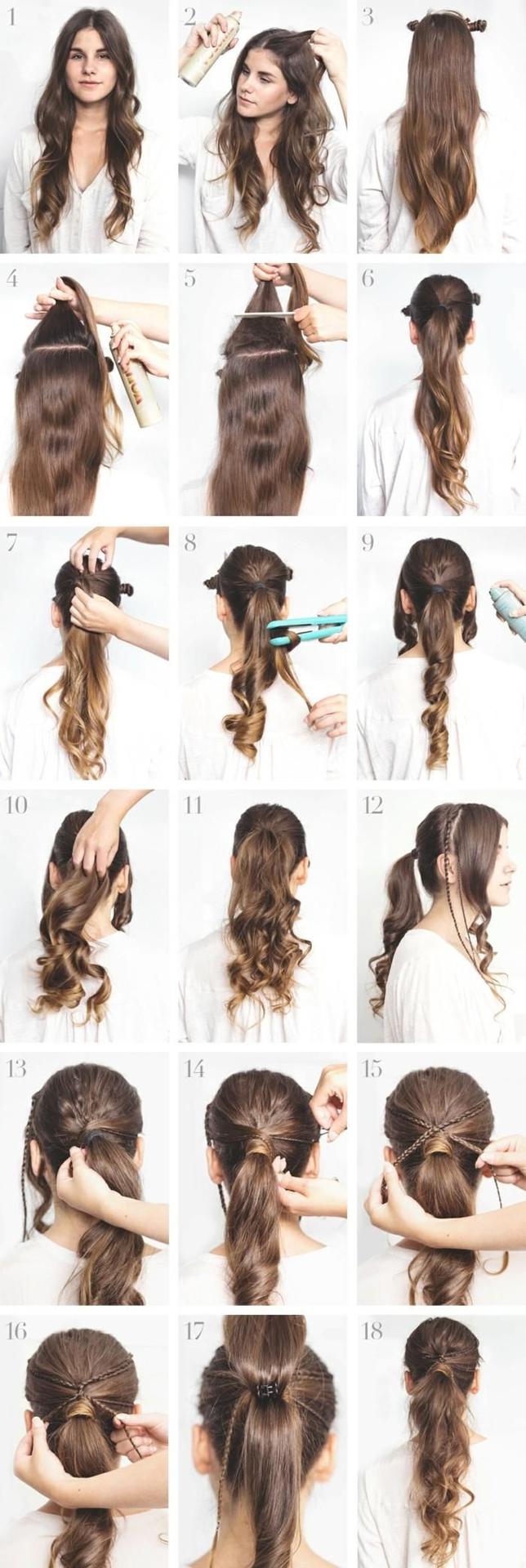 1
2
3
4
5
6
7
8
9
10
11
12
13
14
15
16
17
18