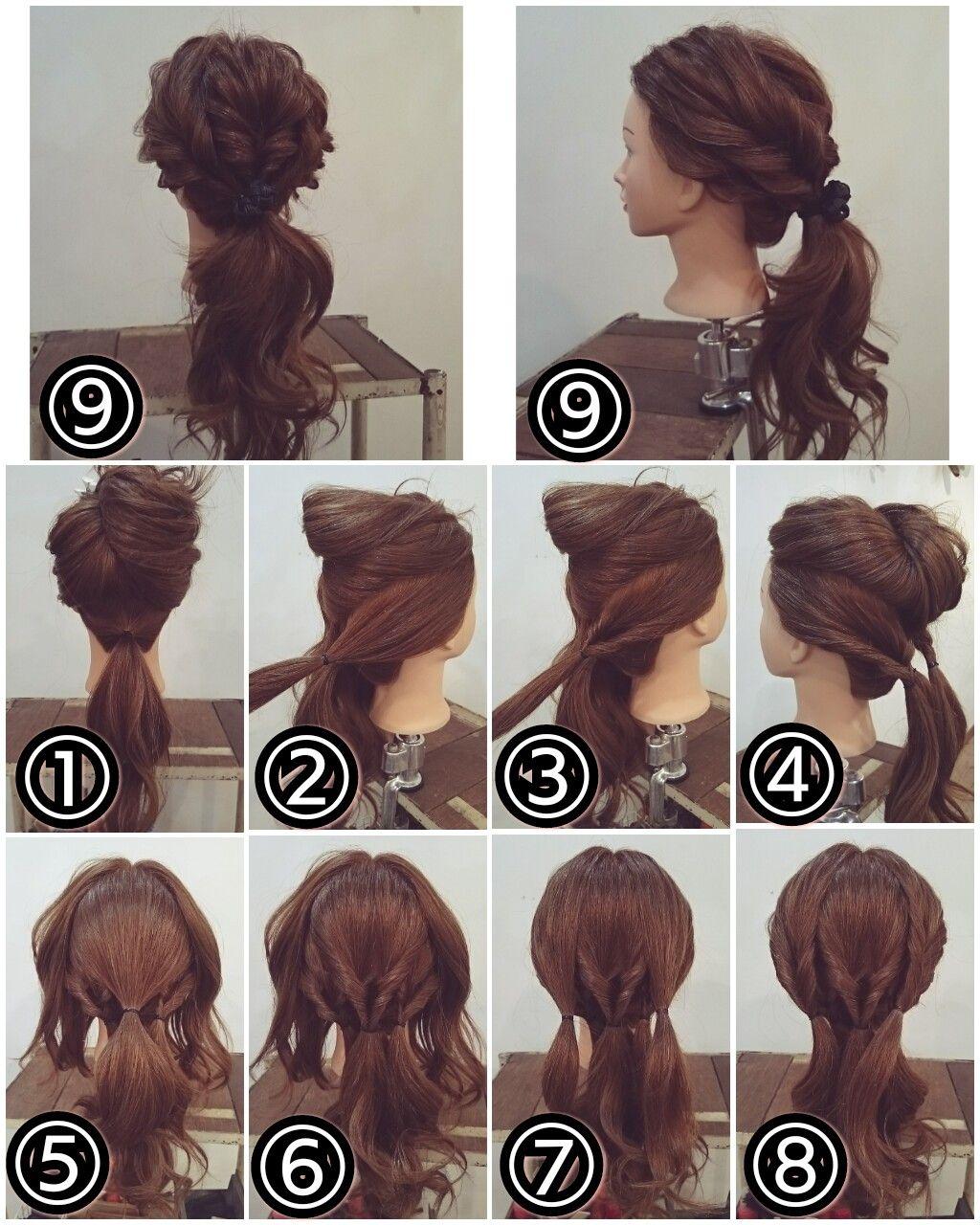 ⑨ ⑨
① ② ③ ④
⑤ ⑥ ⑦ ⑧