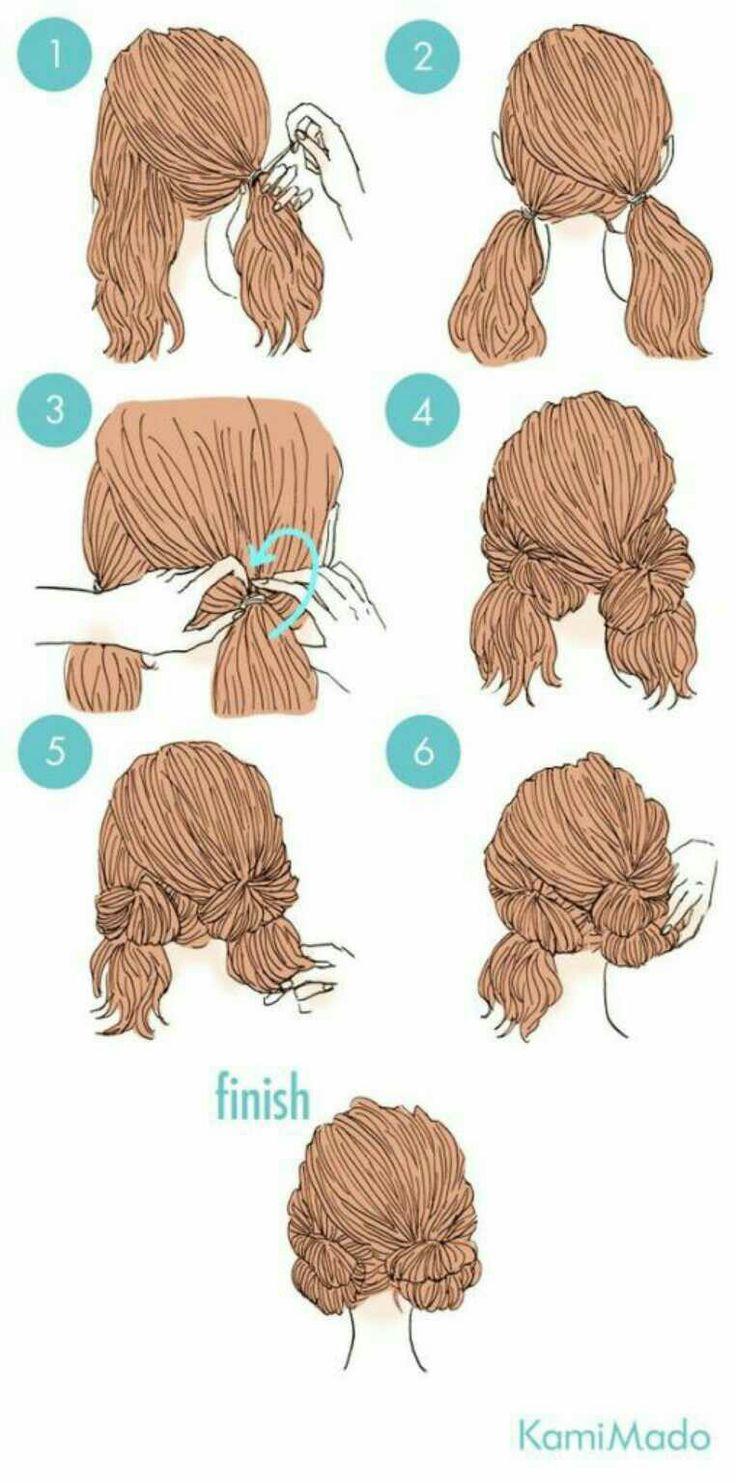 1

2

3

4

5

6

finish

KamiMado