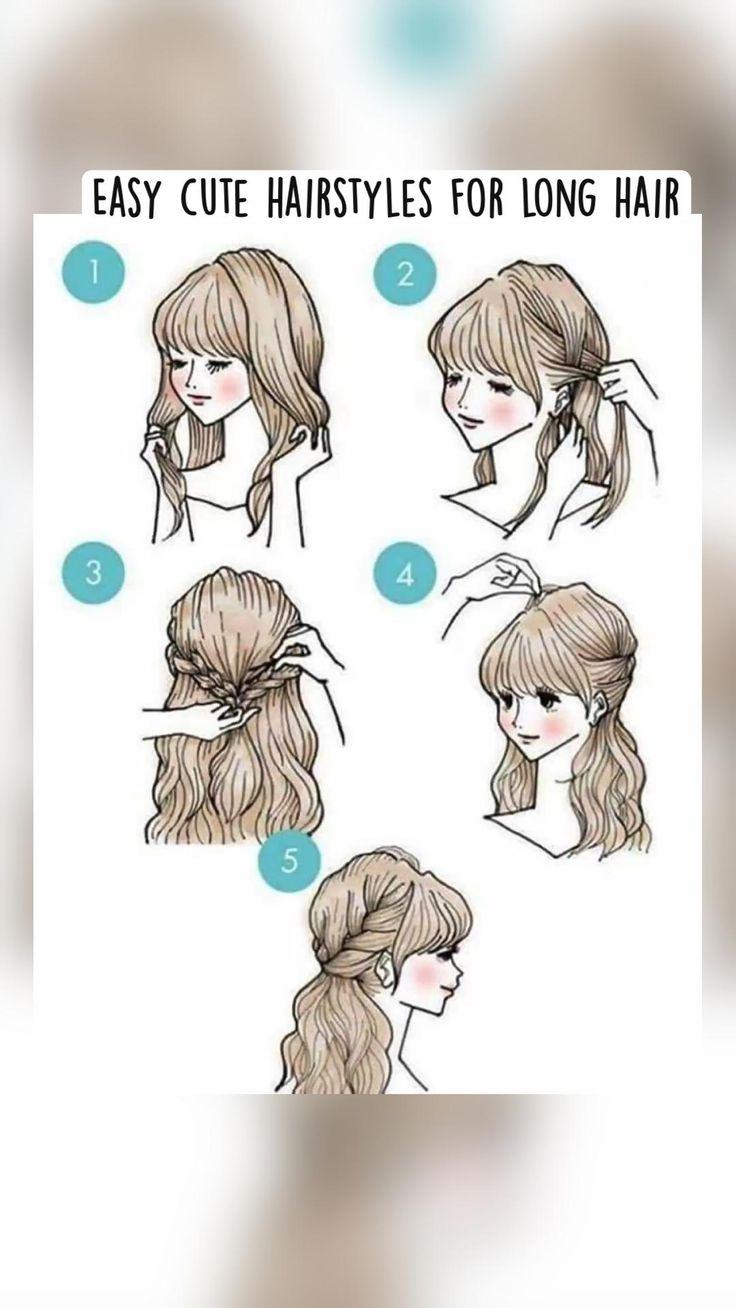 EASY CUTE HAIRSTYLES FOR LONG HAIR

1

2

3

4

5