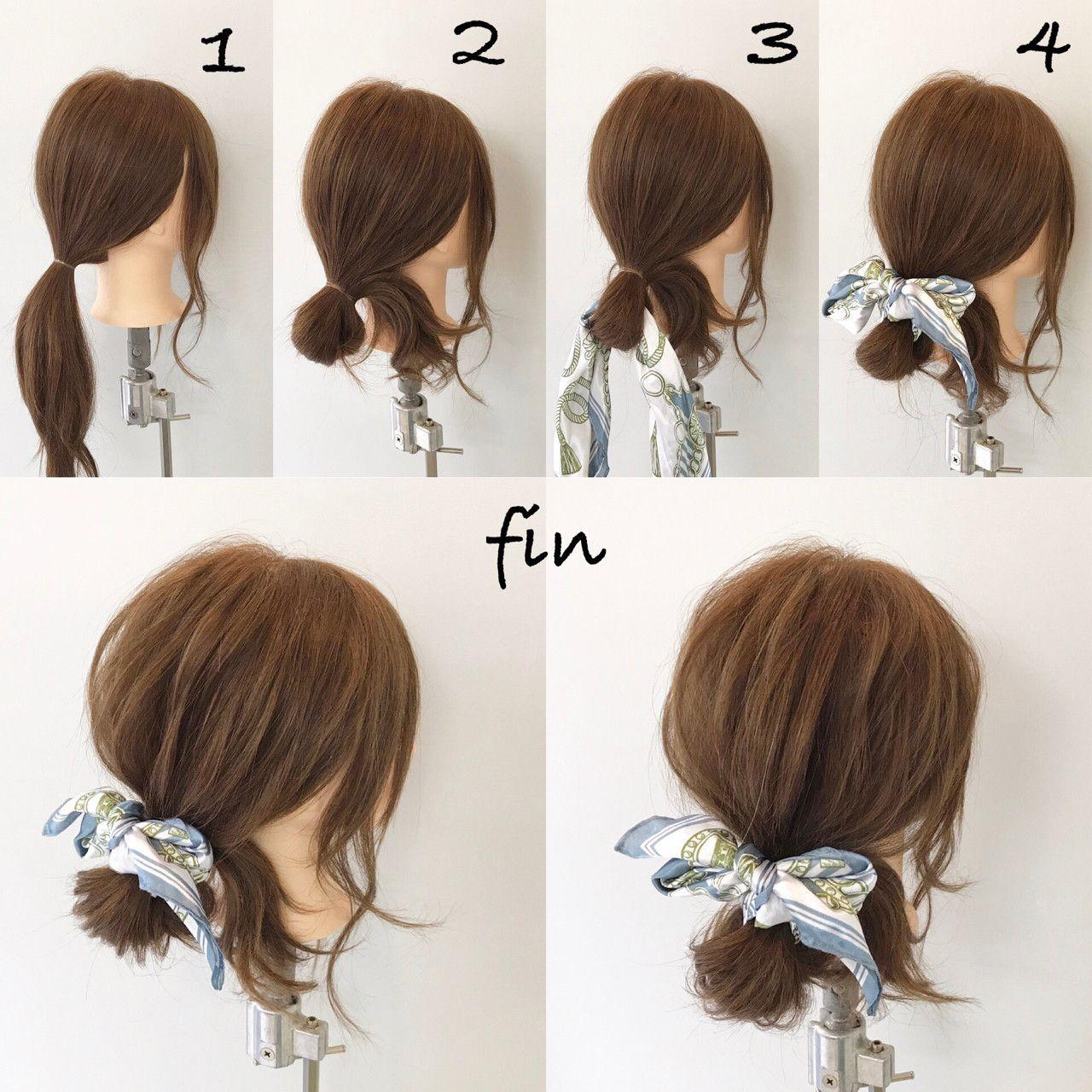 1

2

3

4

fin