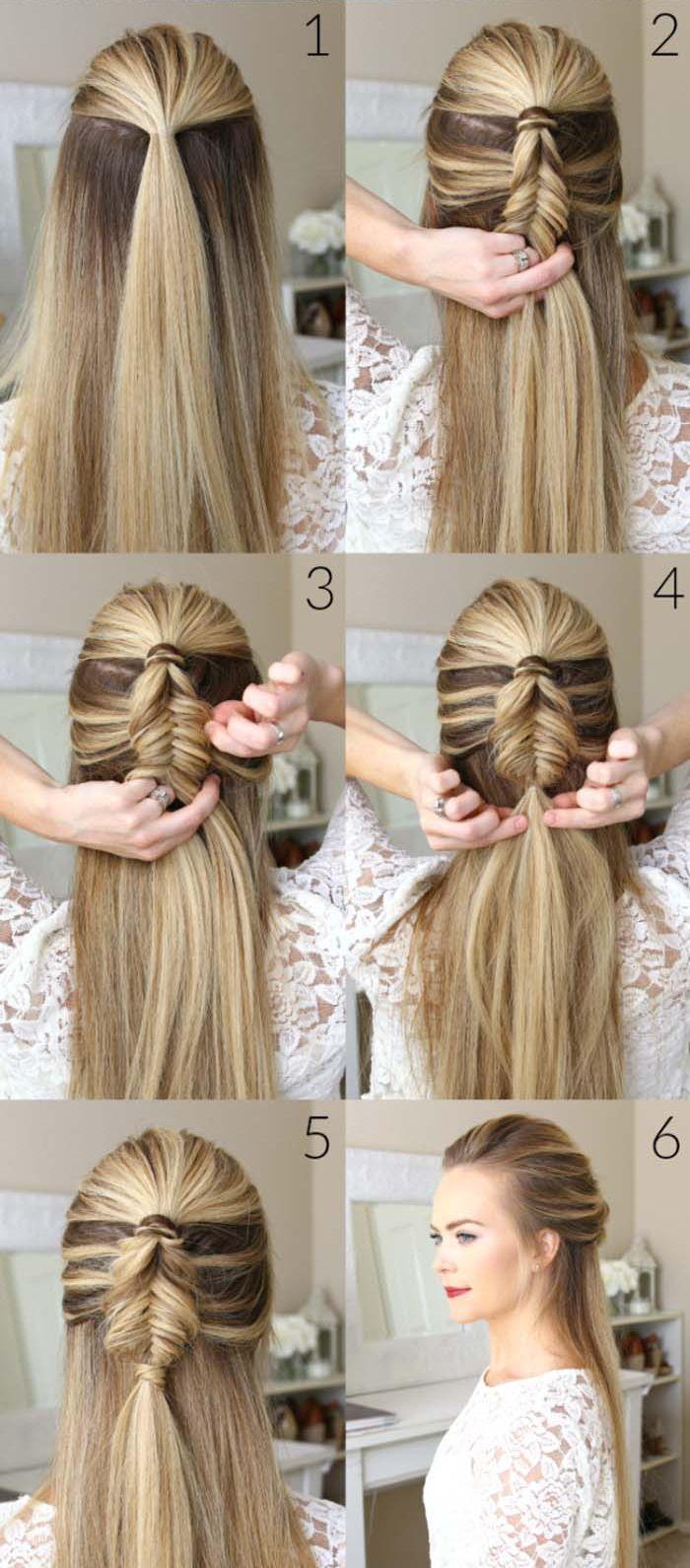 1
2
3
4
5
6