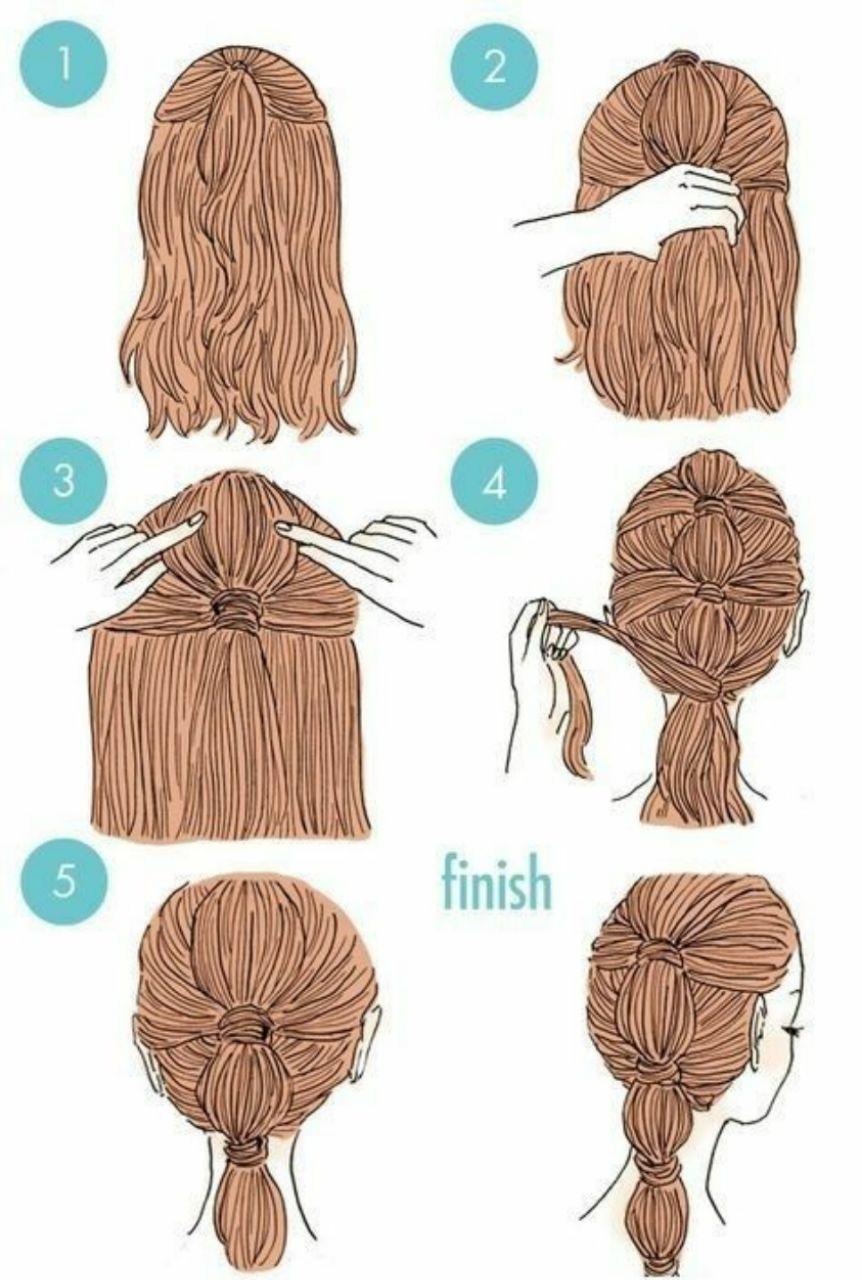 1

2

3

4

5

finish