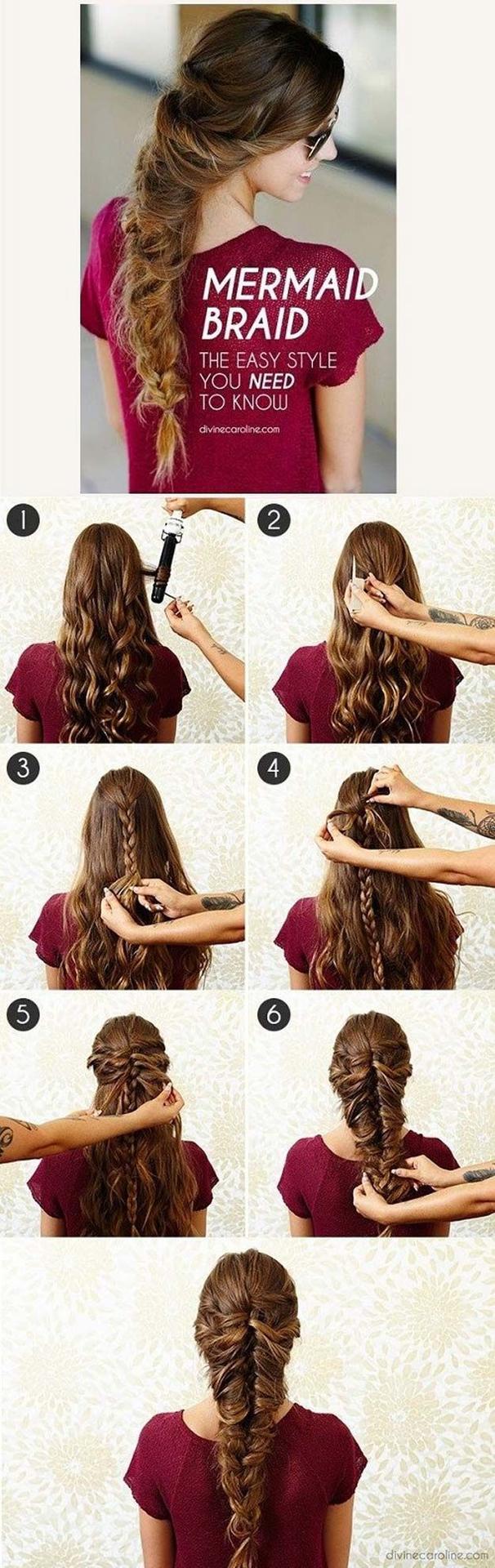 MERMAID BRAID
THE EASY STYLE YOU NEED TO KNOW
divinecaroline.com

1

2

3

4

5

6

divinecaroline.com