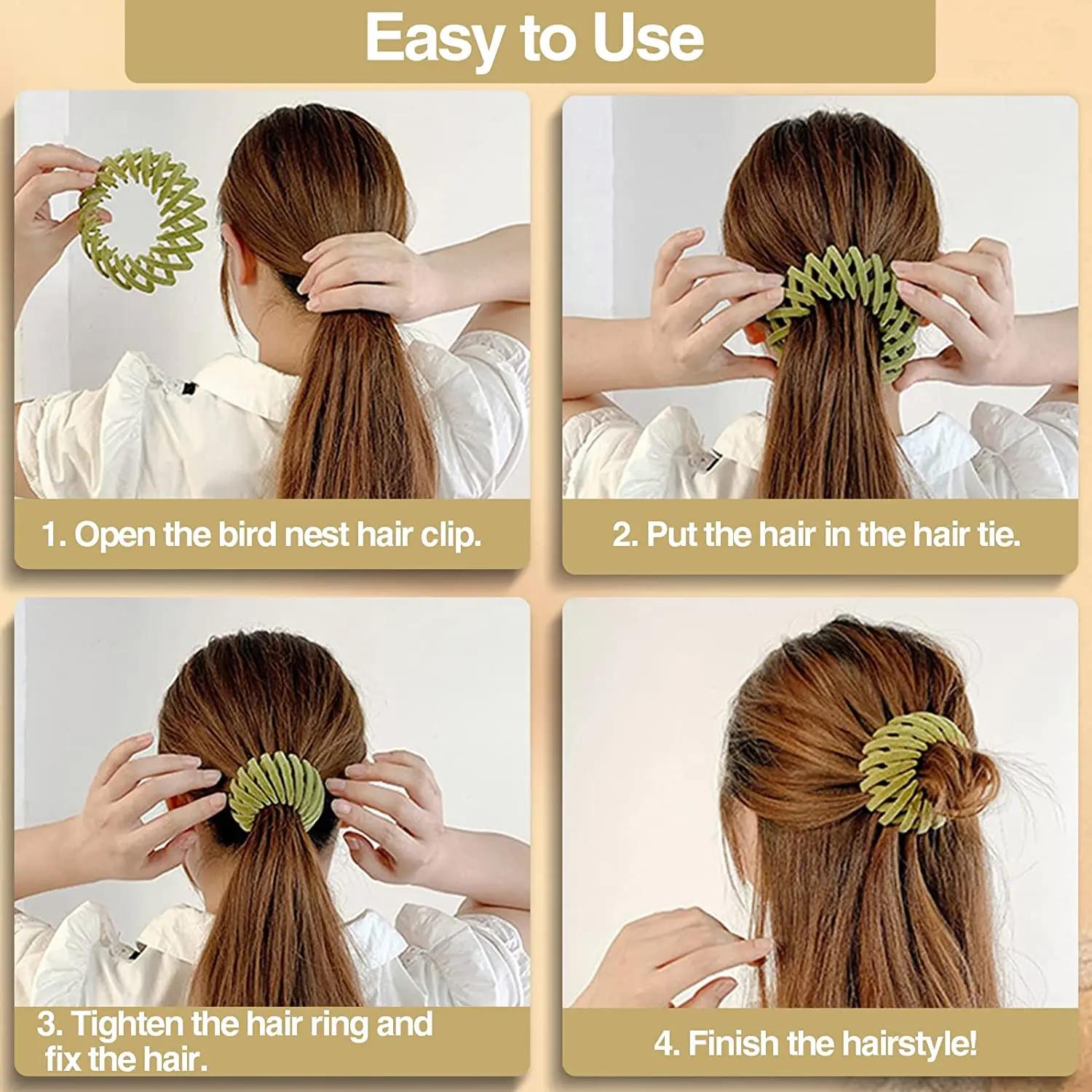 Easy to Use

1. Open the bird nest hair clip.

2. Put the hair in the hair tie.

3. Tighten the hair ring and fix the hair.

4. Finish the hairstyle!