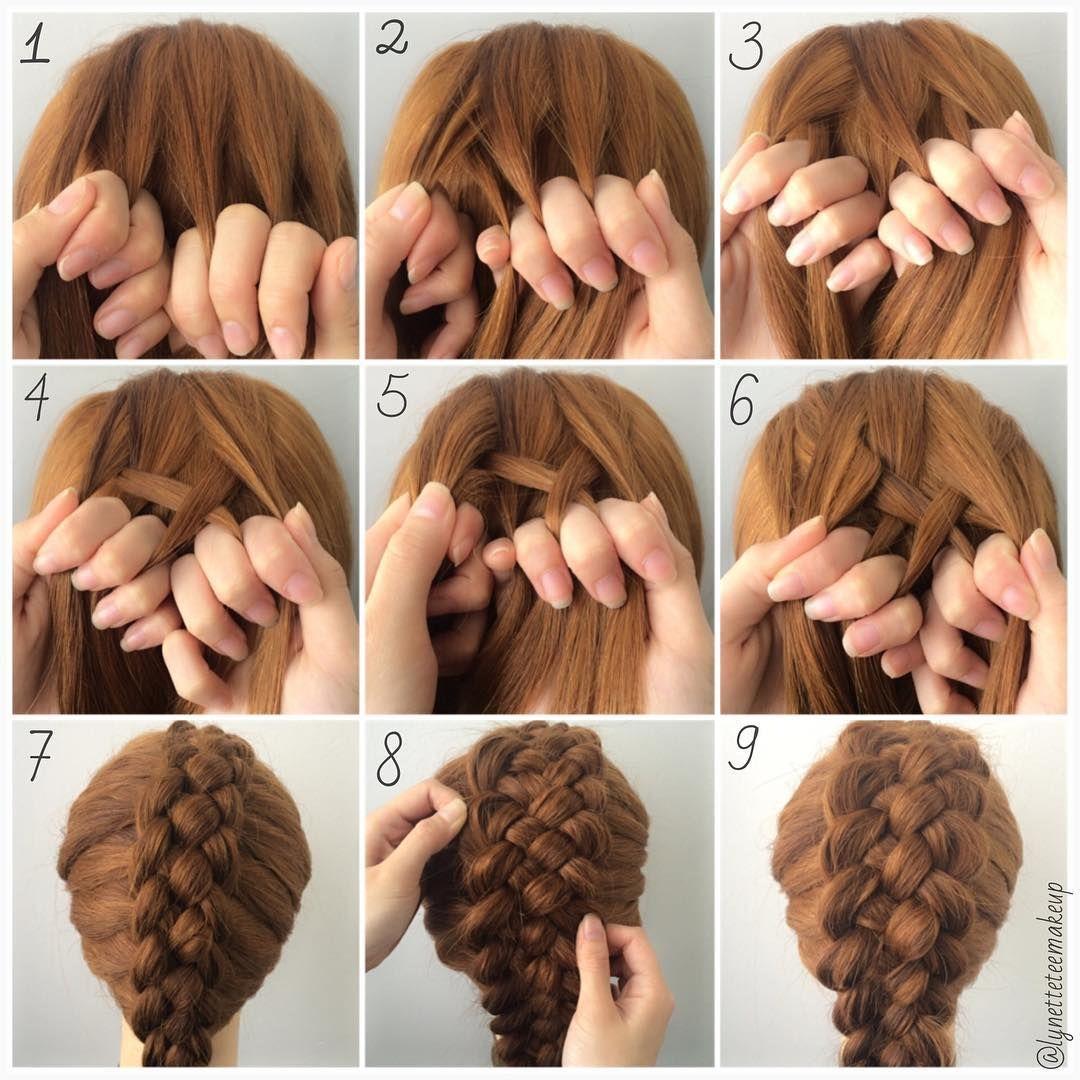 1
2
3
4
5
6
7
8
9
@lynetteteemakeup