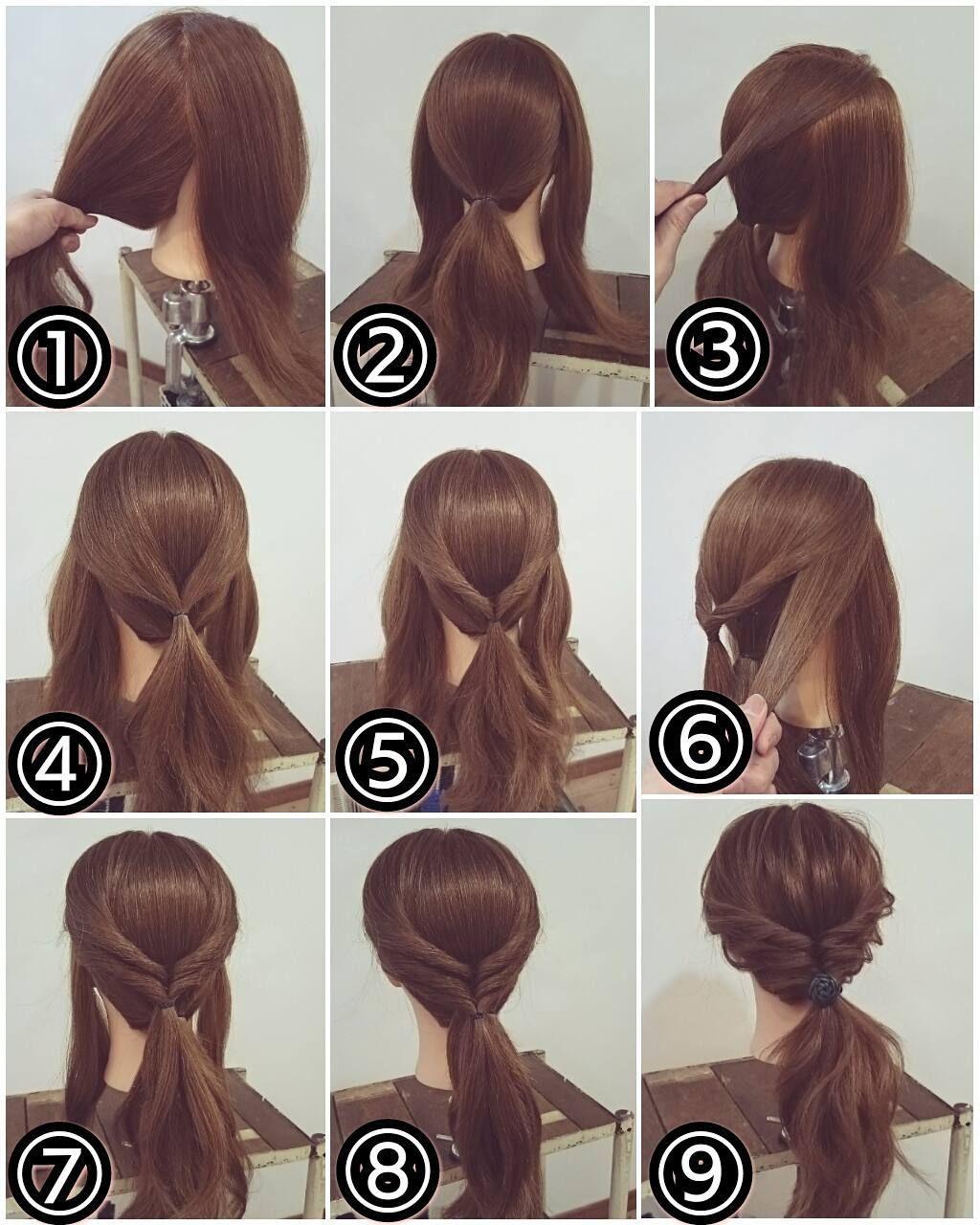 ①
②
③
④
⑤
⑥
⑦
⑧
⑨