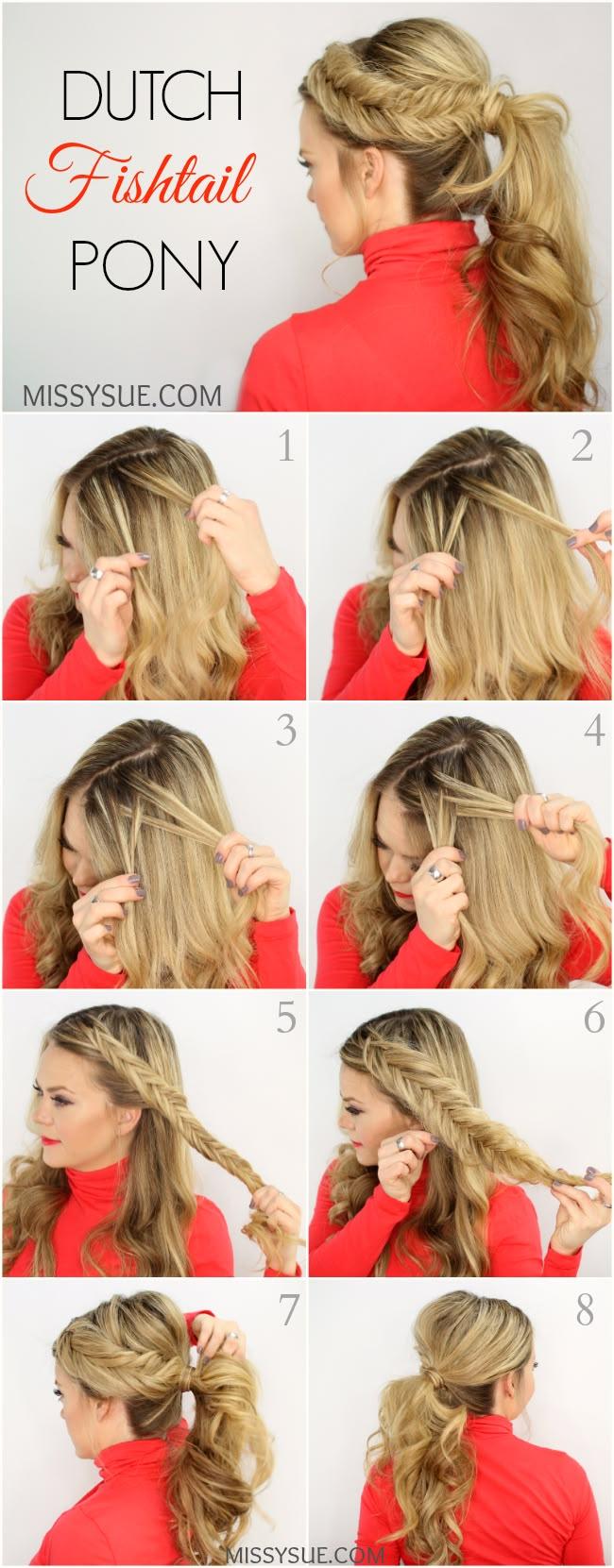 DUTCH
Fishtail
PONY

MISSYSUE.COM

1

2

3

4

5

6

7

8

MISSYSUE.COM