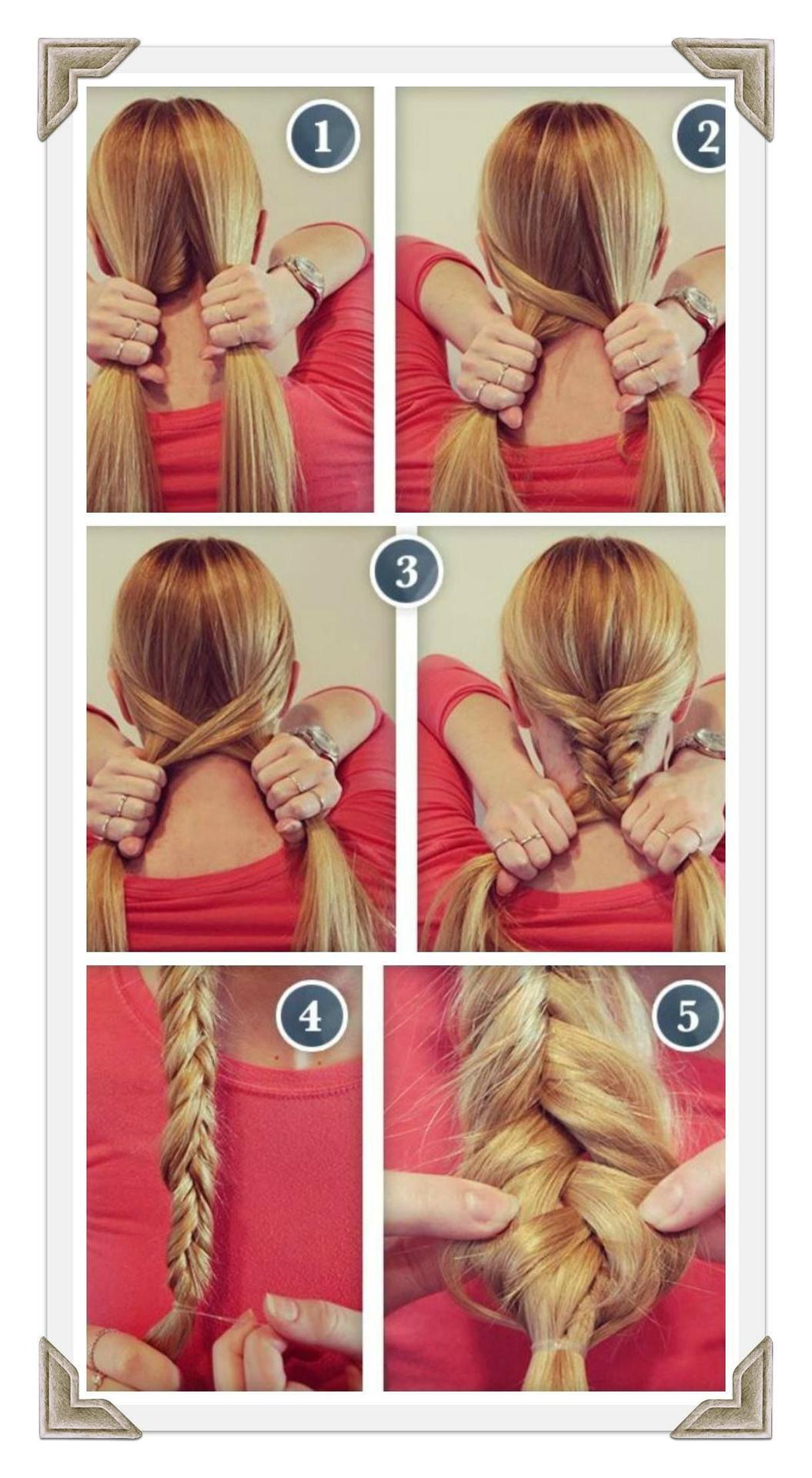 1
2
3
4
5