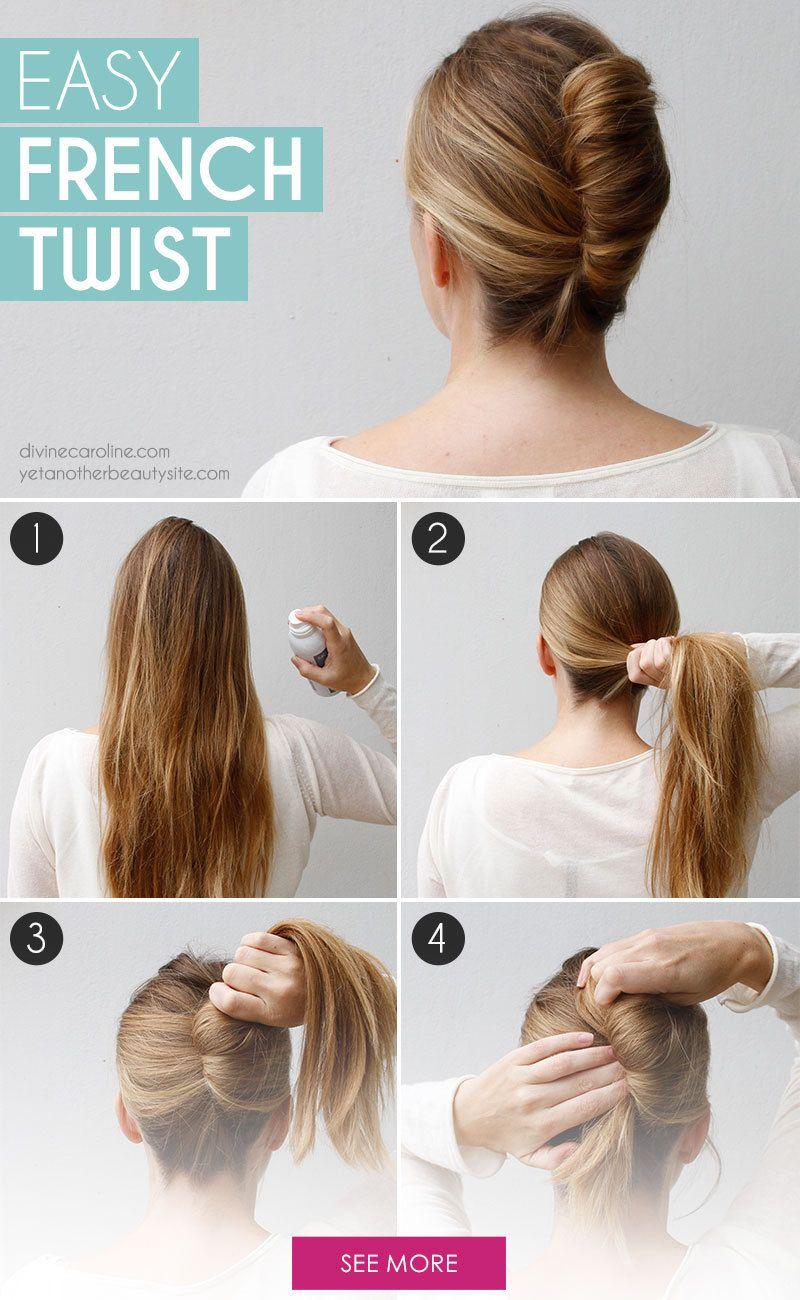 EASY
FRENCH
TWIST

divinecaroline.com
yetanotherbeautysite.com

1

2

3

4

SEE MORE