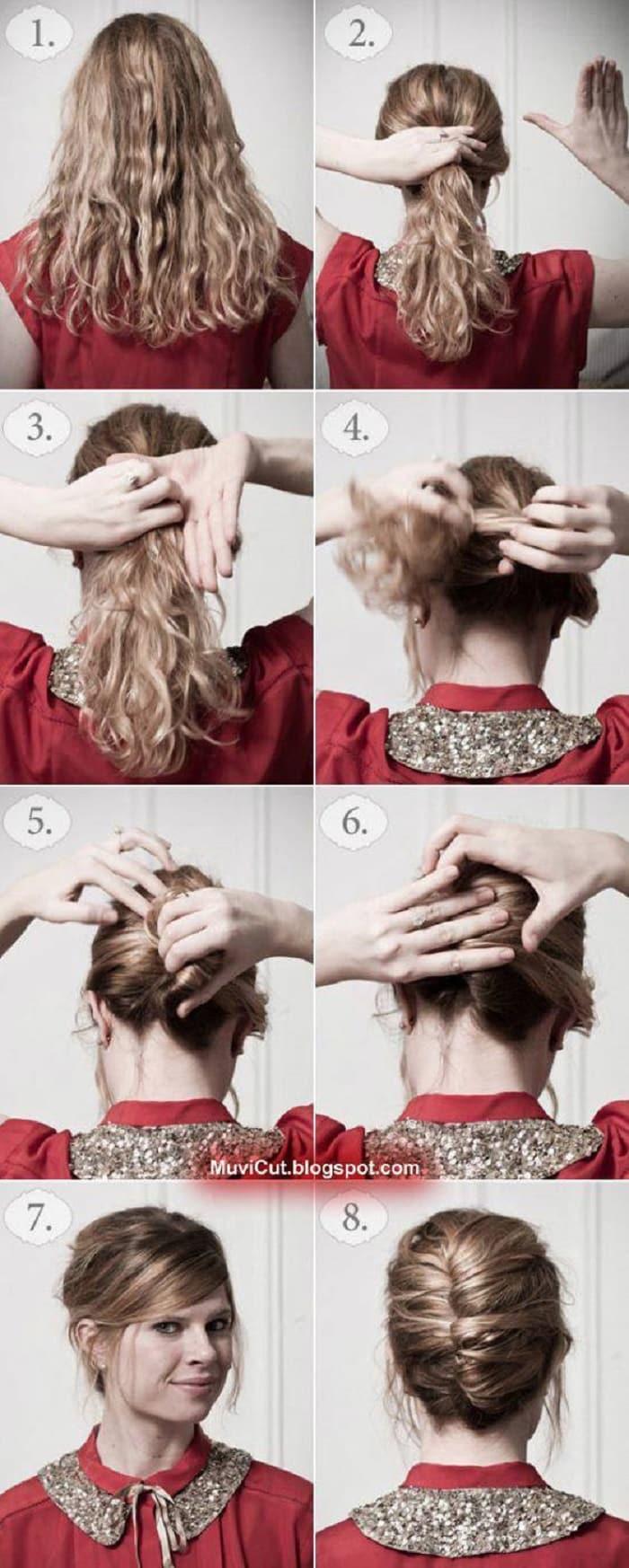 1.

2.

3.

4.

5.

6.

MuviCut.blogspot.com

7.

8.