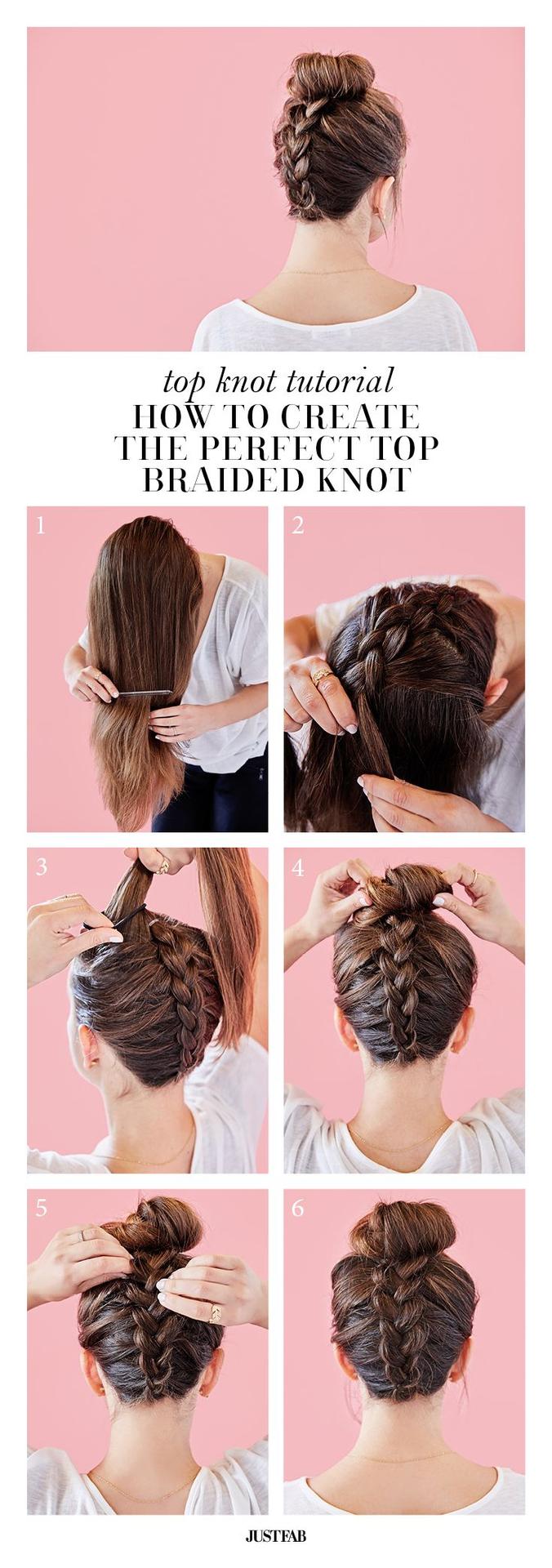 top knot tutorial
HOW TO CREATE THE PERFECT TOP BRAIDED KNOT

1

2

3

4

5

6

JUSTFAB