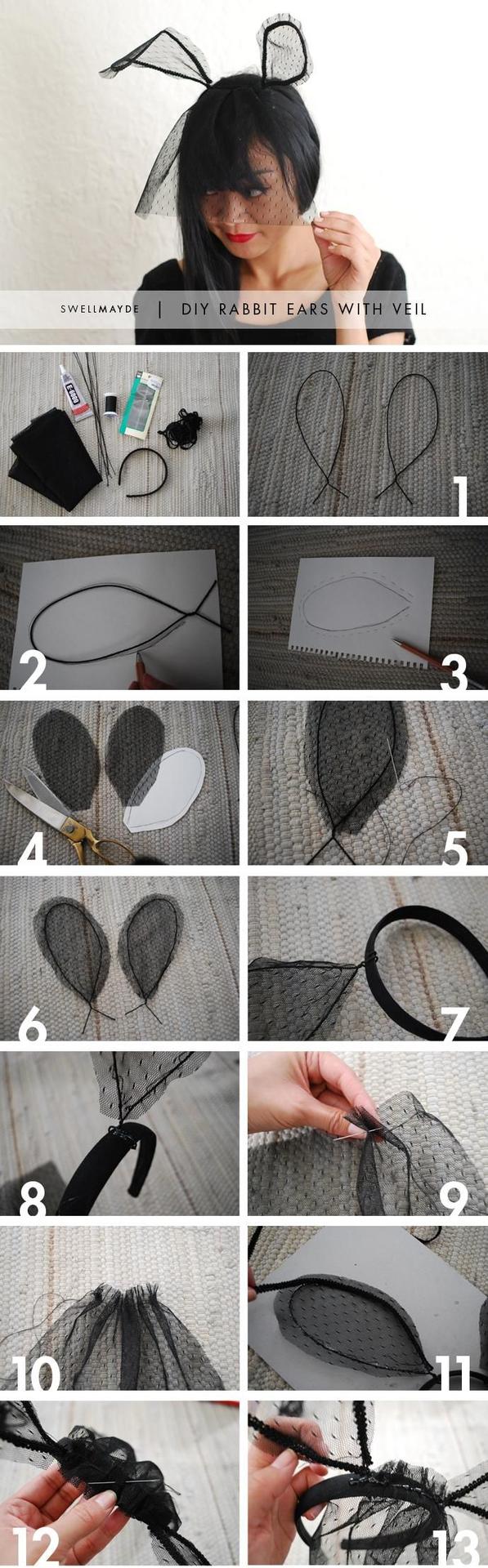 SWELLMAYDE | DIY RABBIT EARS WITH VEIL

E-6000

1

2

3

4

5

6

7

8

9

10

11

12

13