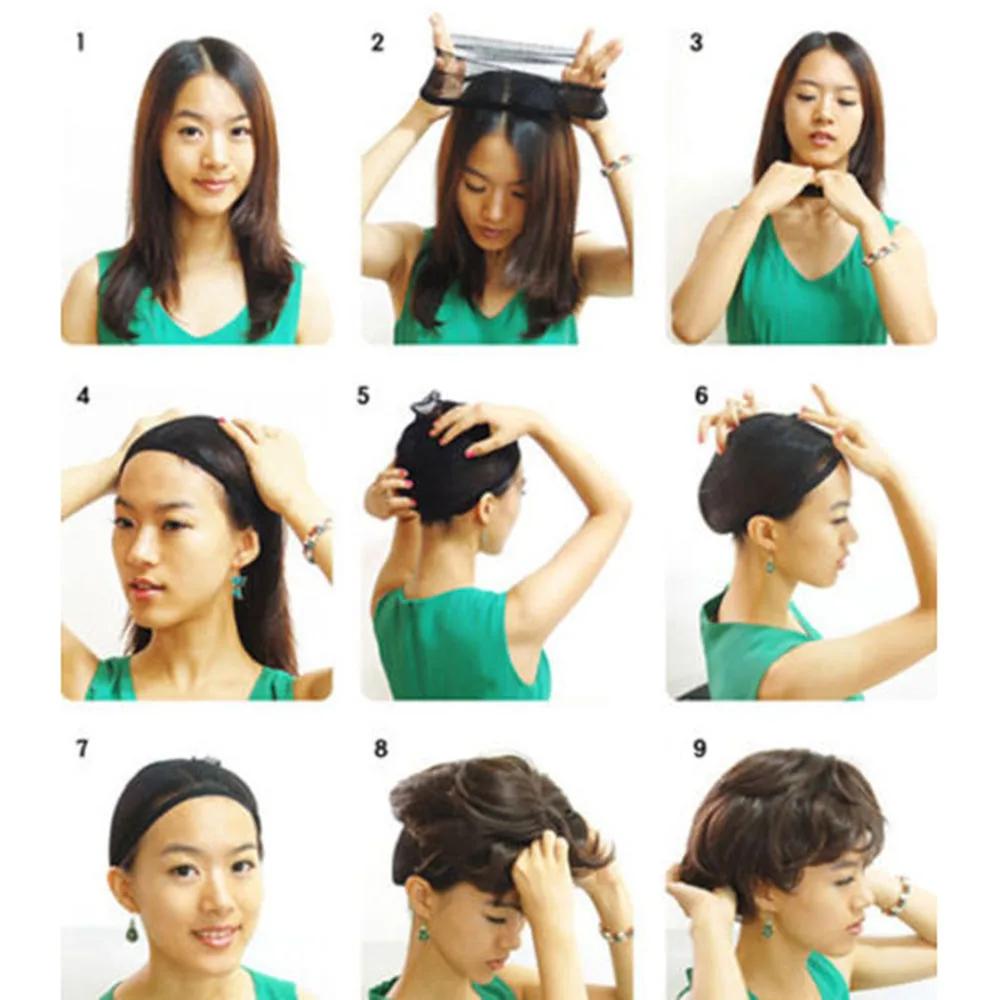 1

2

3

4

5

6

7

8

9