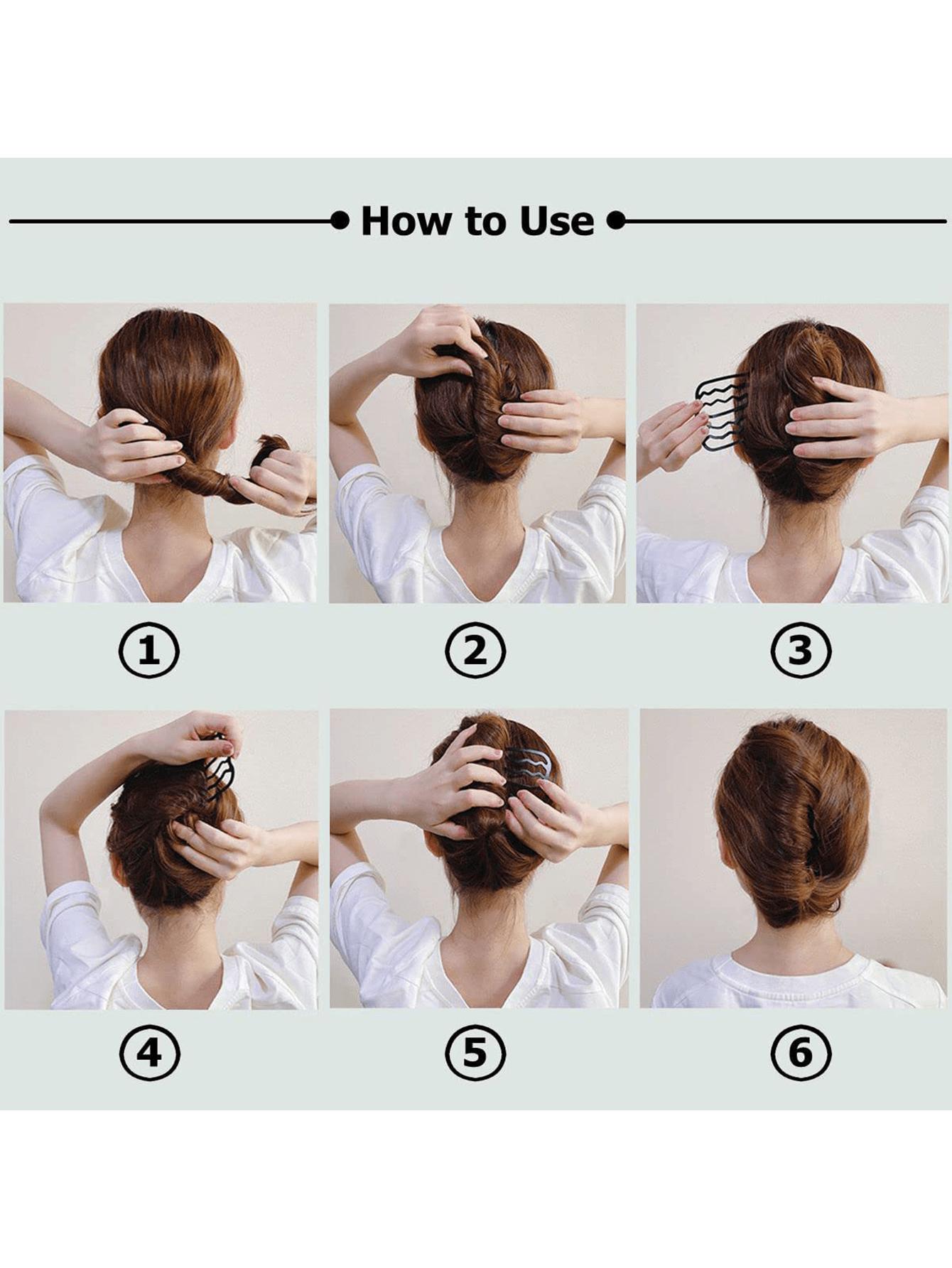 How to Use

①

②

③

④

⑤

⑥