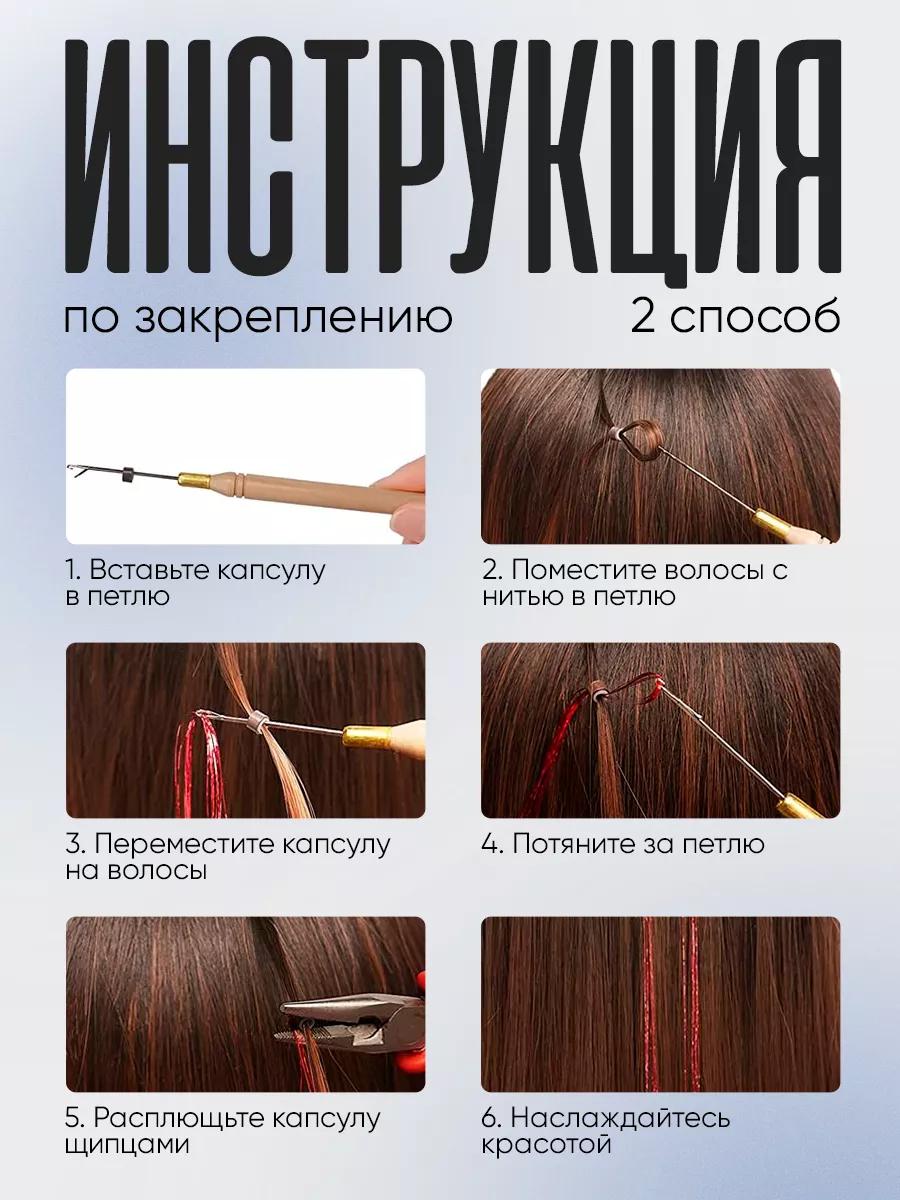 ИНСТРУКЦИЯ

по закреплению

2 способ

1. Вставьте капсулу в петлю

2. Поместите волосы с нитью в петлю

3. Переместите капсулу на волосы

4. Потяните за петлю

5. Расплющьте капсулу щипцами

6. Наслаждайтесь красотой