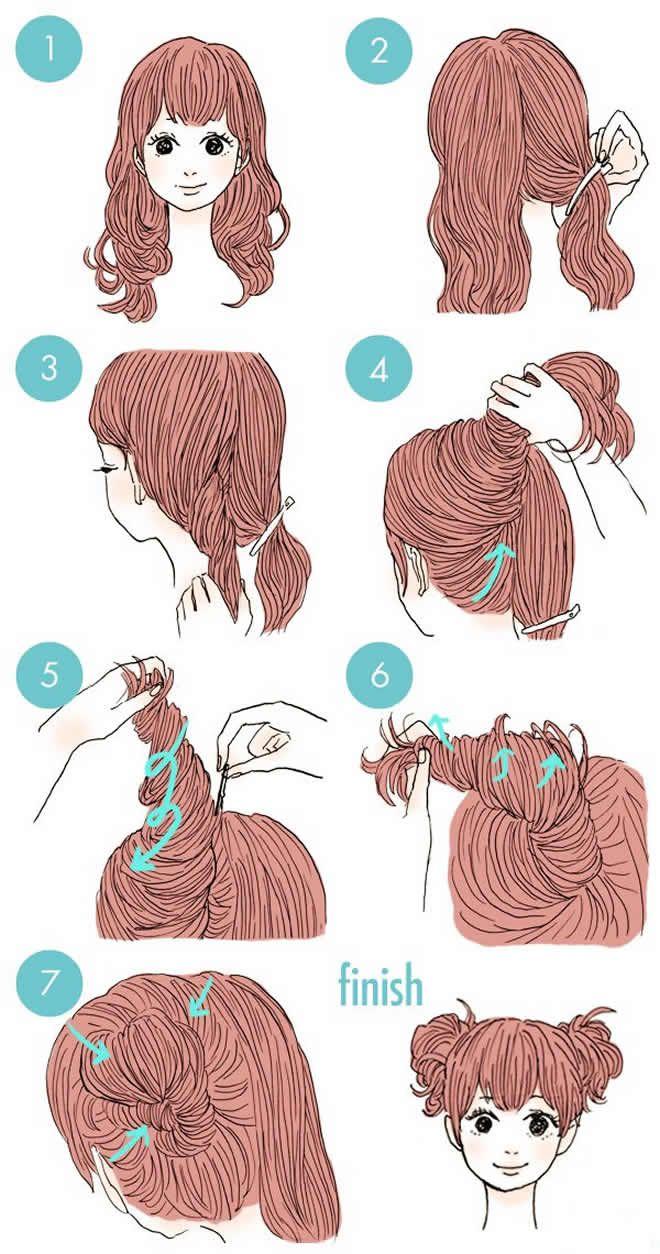 1

2

3

4

5

6

7

finish