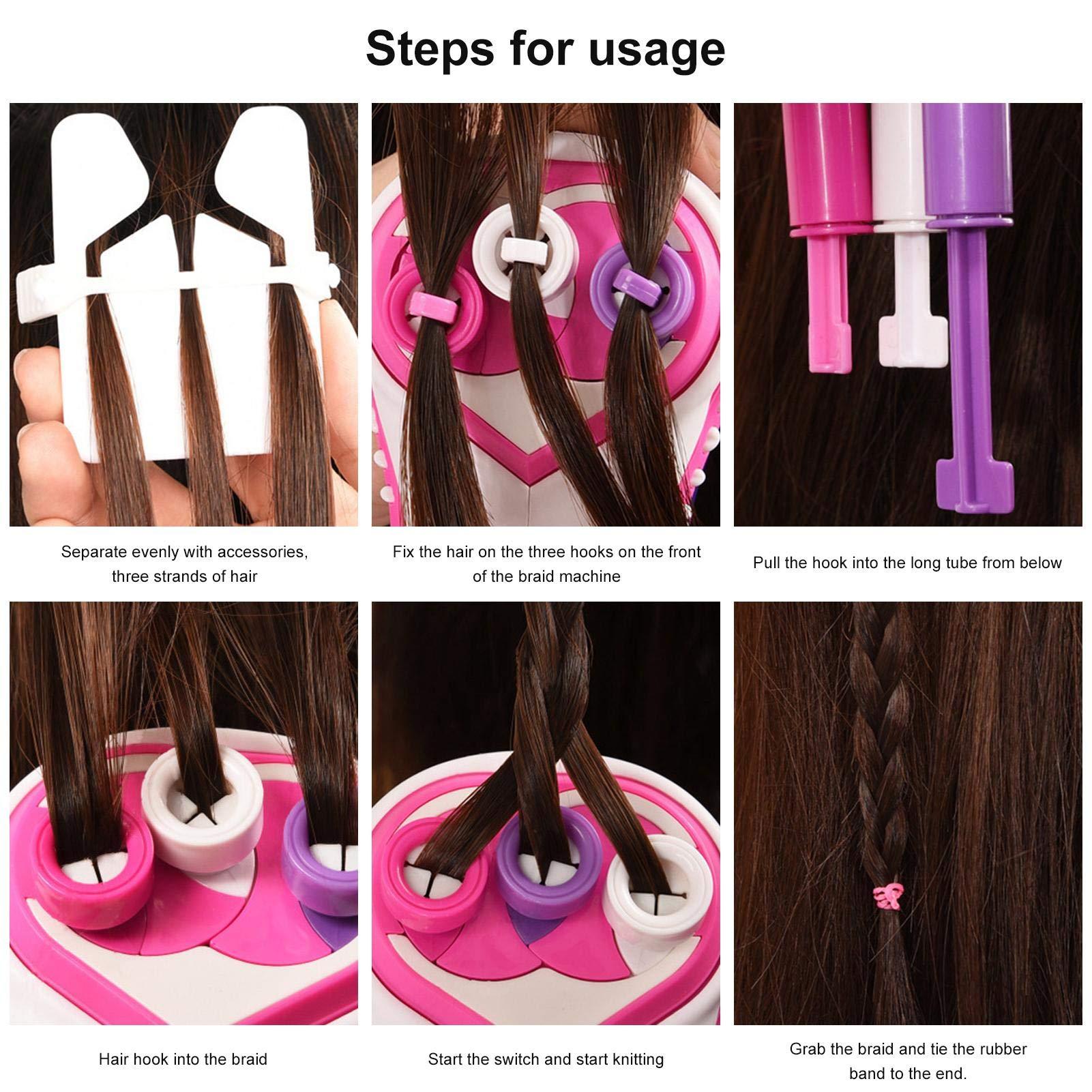 Steps for usage

Separate evenly with accessories, three strands of hair

Fix the hair on the three hooks on the front of the braid machine

Pull the hook into the long tube from below

Hair hook into the braid

Start the switch and start knitting

Grab the braid and tie the rubber band to the end.