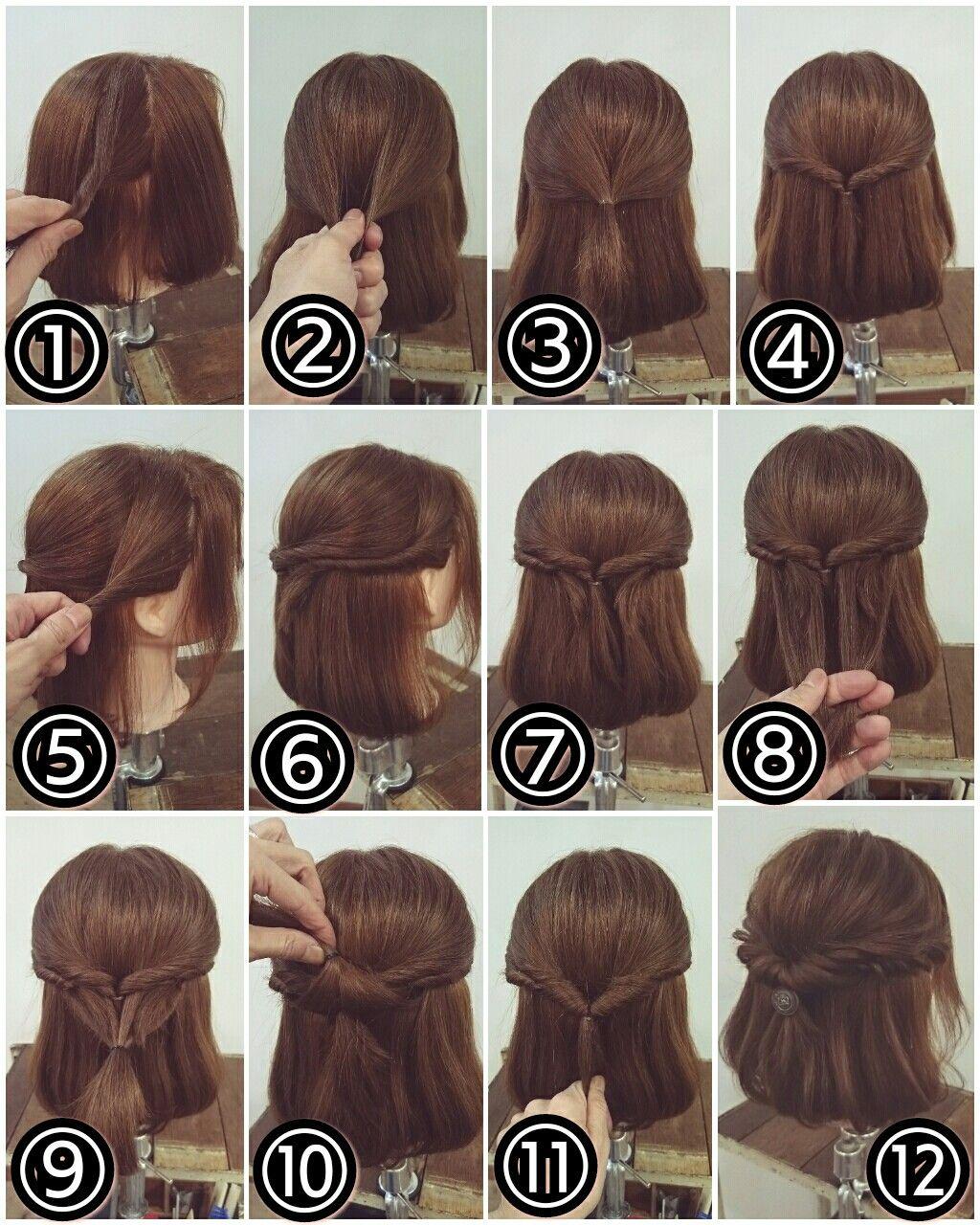 ①
②
③
④
⑤
⑥
⑦
⑧
⑨
⑩
⑪
⑫