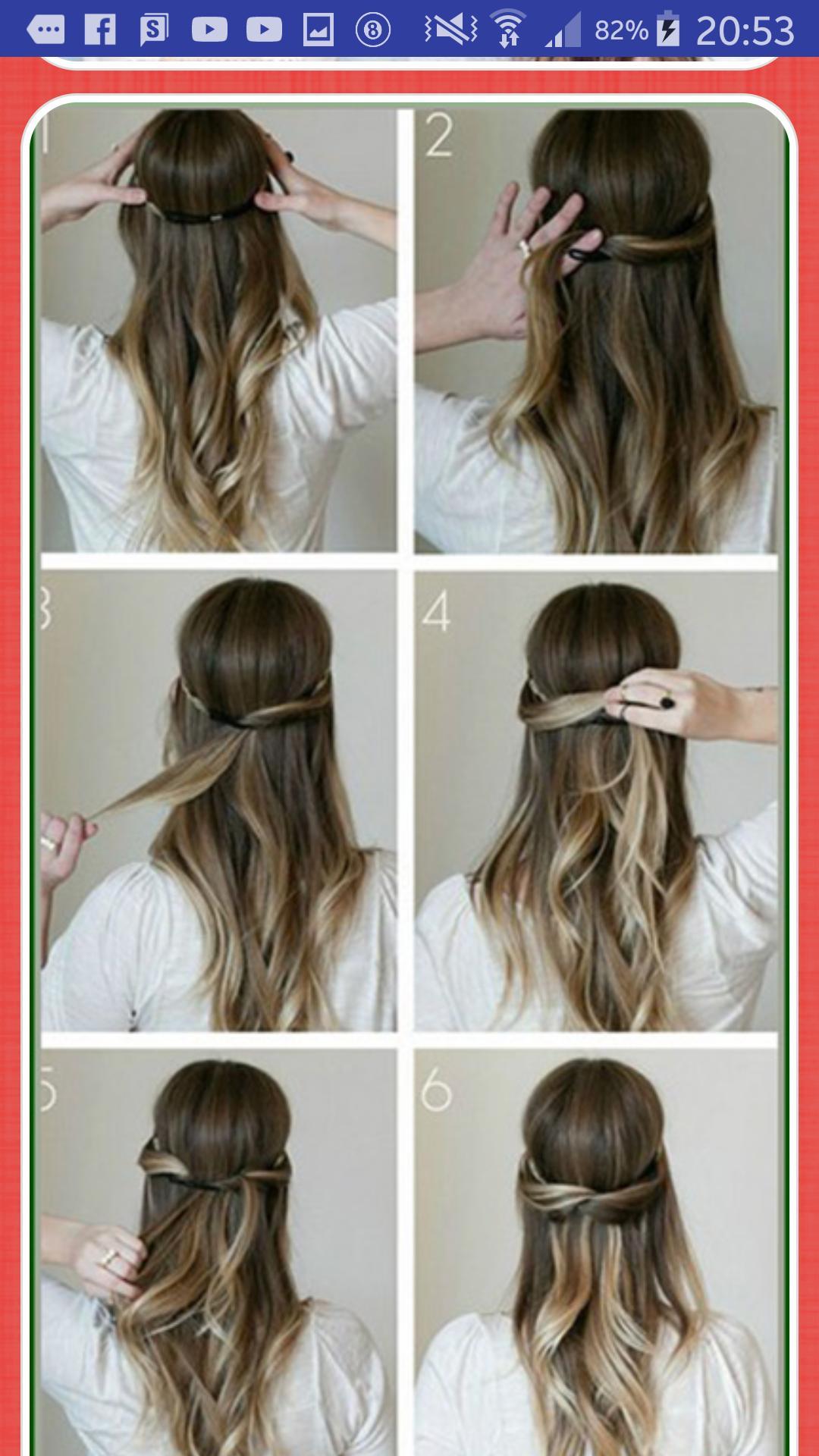 82% 20:53

1

2

3

4

5

6