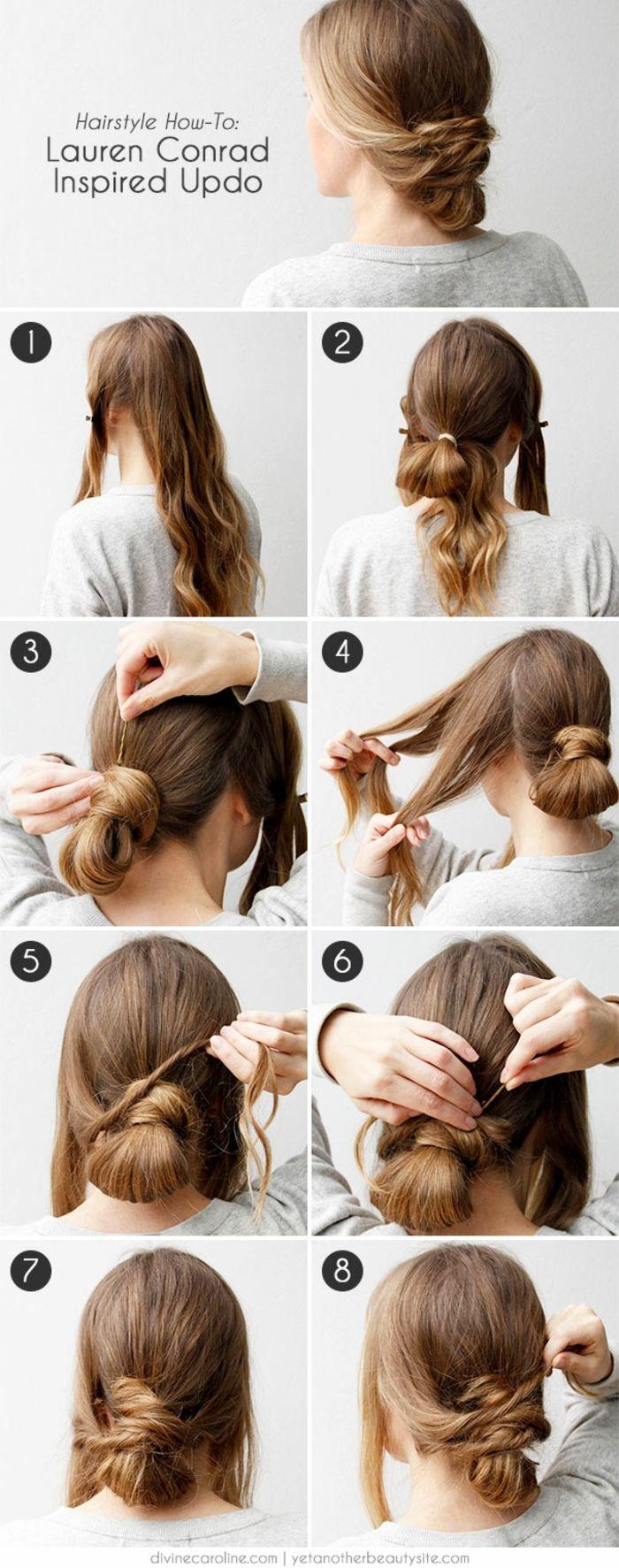 Hairstyle How-To:
Lauren Conrad
Inspired Updo

1

2

3

4

5

6

7

8

divinecaroline.com | yetanotherbeautysite.com