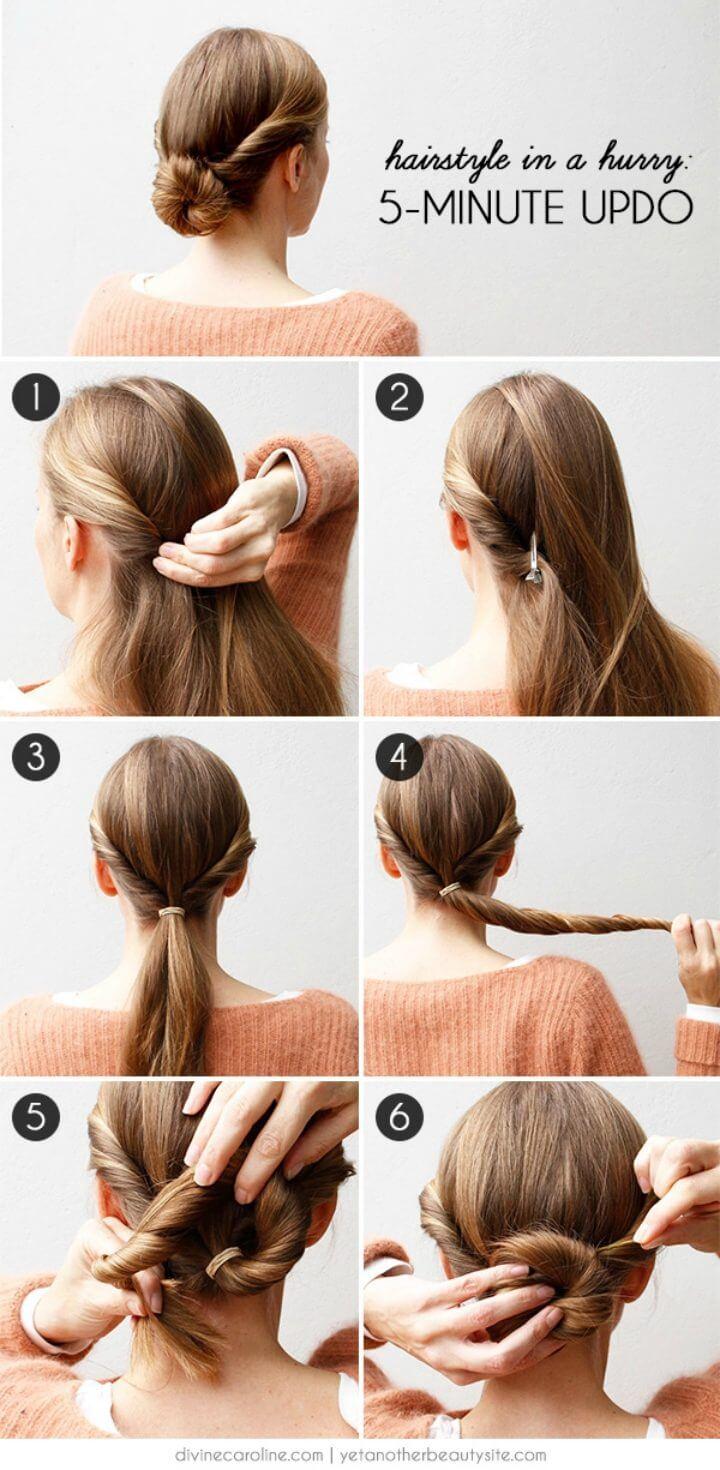 hairstyle in a hurry:
5-MINUTE UPDO

1

2

3

4

5

6

divinecaroline.com | yetanotherbeautysite.com