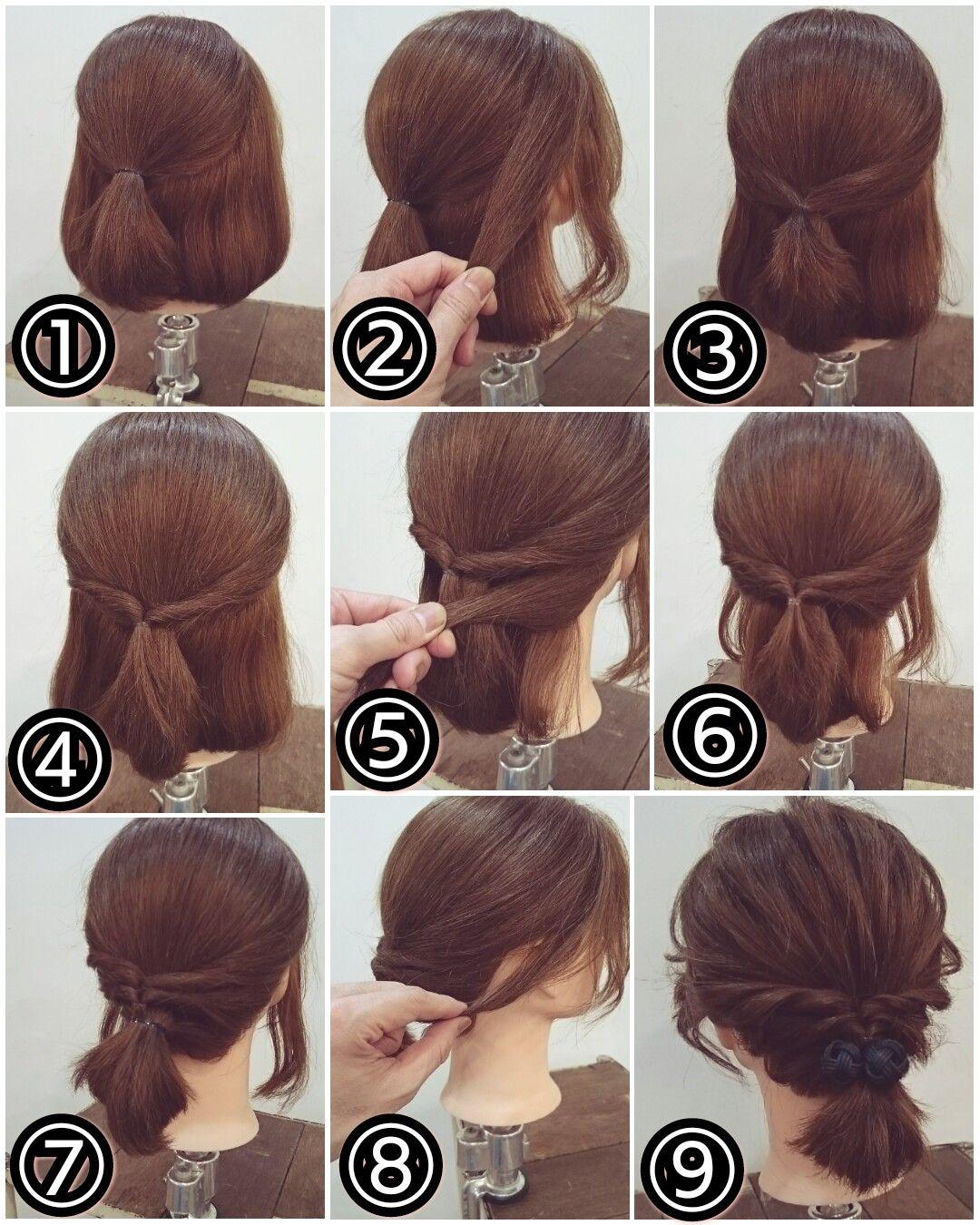 ①

②

③

④

⑤

⑥

⑦

⑧

⑨