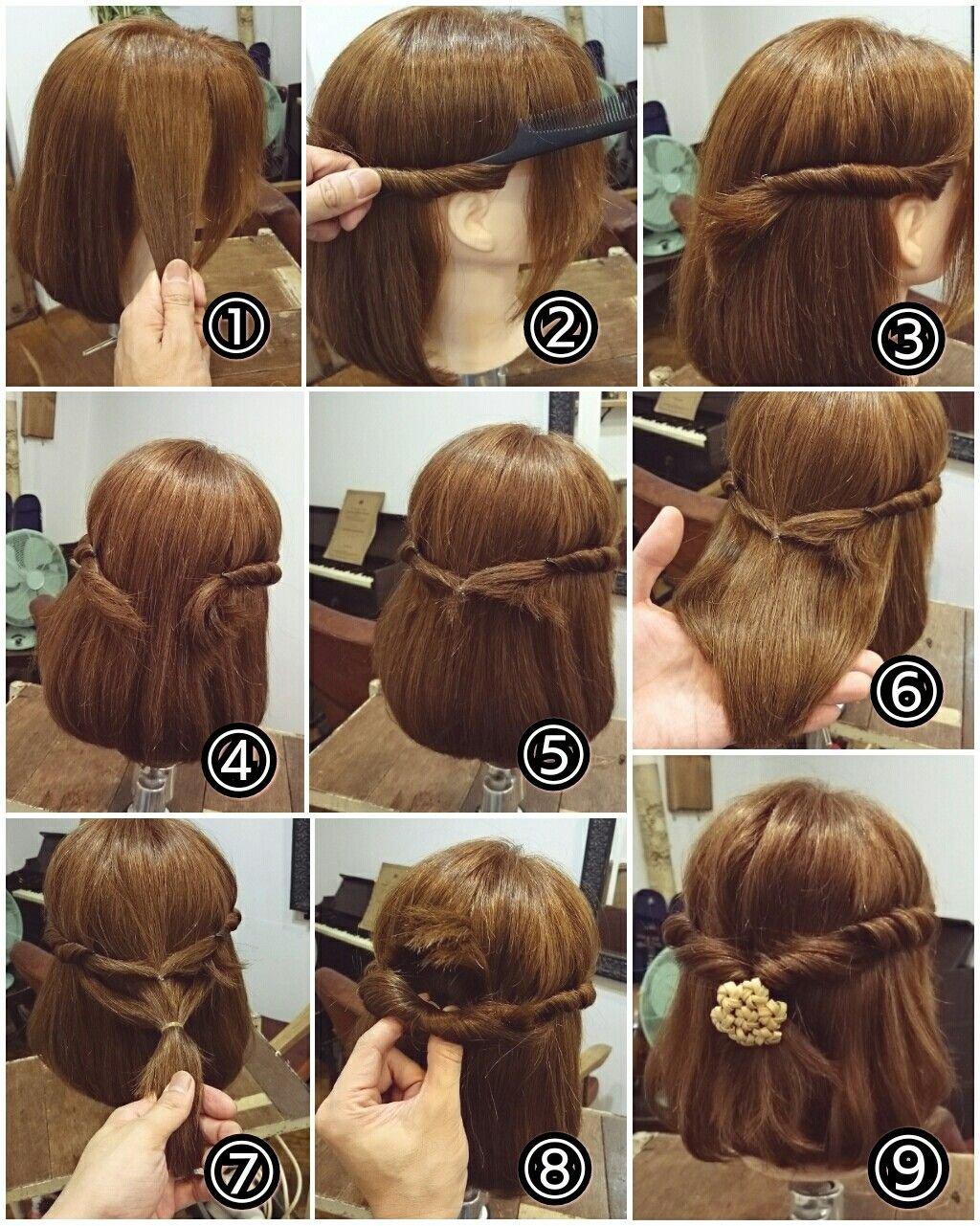 ①
②
③
④
⑤
⑥
⑦
⑧
⑨